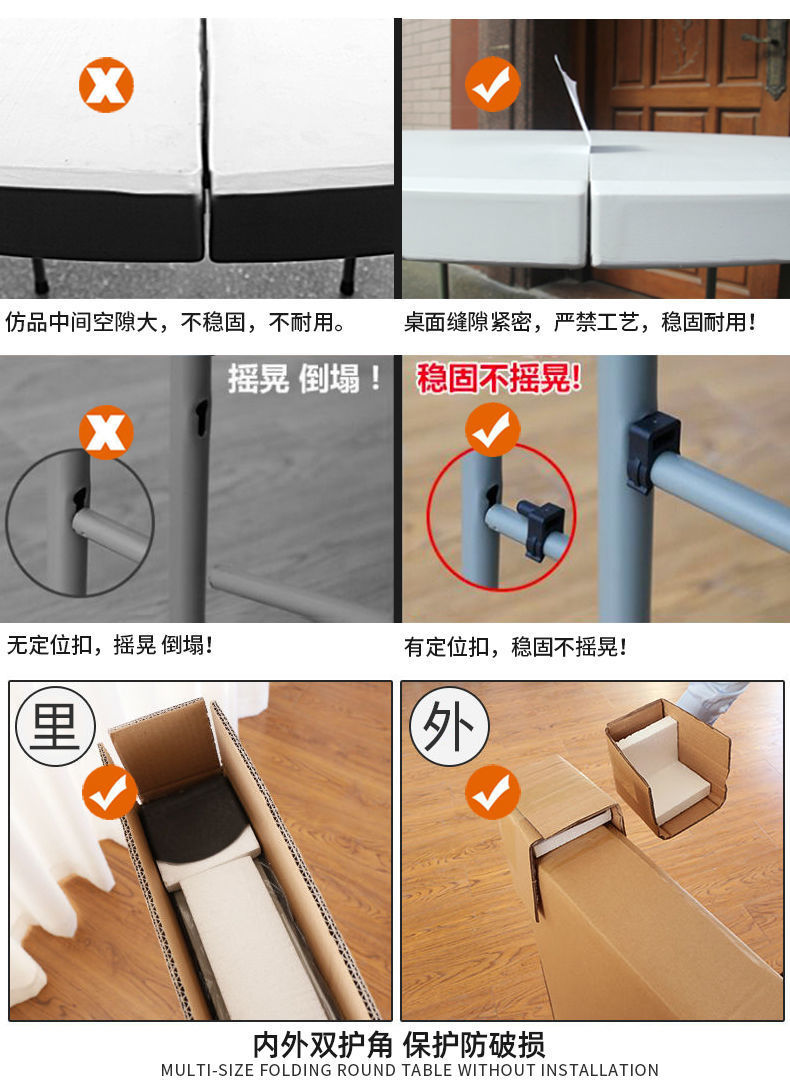 仿品中间空隙大，不稳固，不耐用。

桌面缝隙紧密，严禁工艺，稳固耐用！

摇晃 倒塌！

稳固不摇晃！

无定位扣，摇晃 倒塌！

有定位扣，稳固不摇晃！

里

外

内外双护角 保护防破损

MULTI-SIZE FOLDING ROUND TABLE WITHOUT INSTALLATION