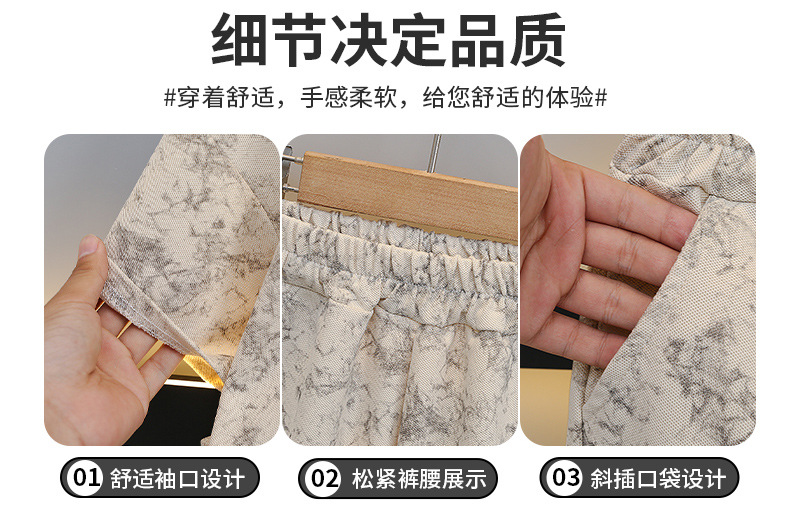 细节决定品质

#穿着舒适，手感柔软，给您舒适的体验#

01 舒适袖口设计

02 松紧裤腰展示

03 斜插口袋设计