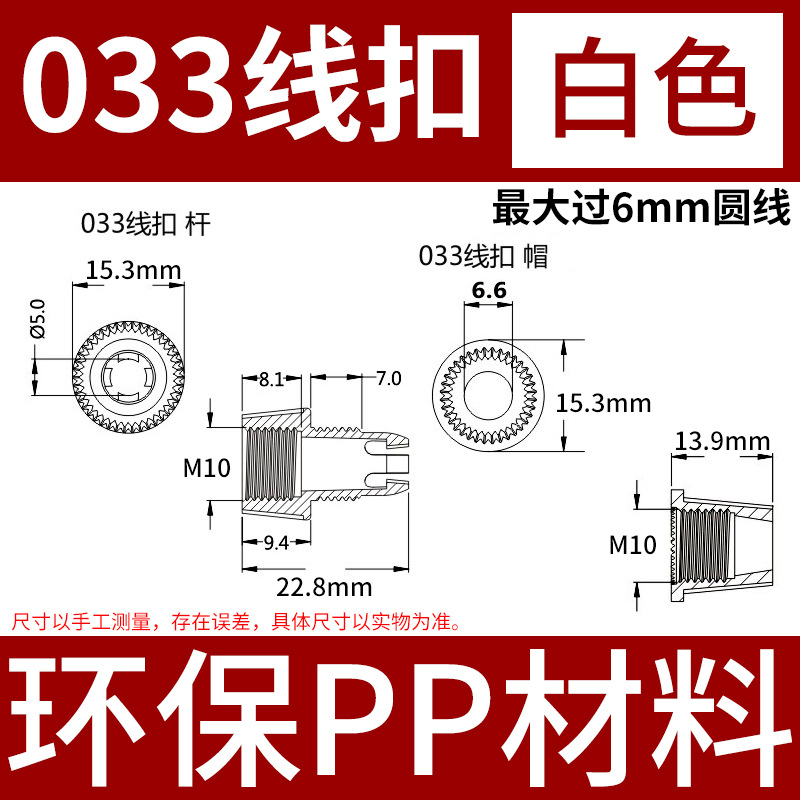 033线扣 白色

最大过6mm圆线

033线扣 杆

15.3mm

Ø5.0

8.1

7.0

M10

9.4

22.8mm

033线扣 帽

6.6

15.3mm

13.9mm

M10

尺寸以手工测量，存在误差，具体尺寸以实物为准。

环保PP材料