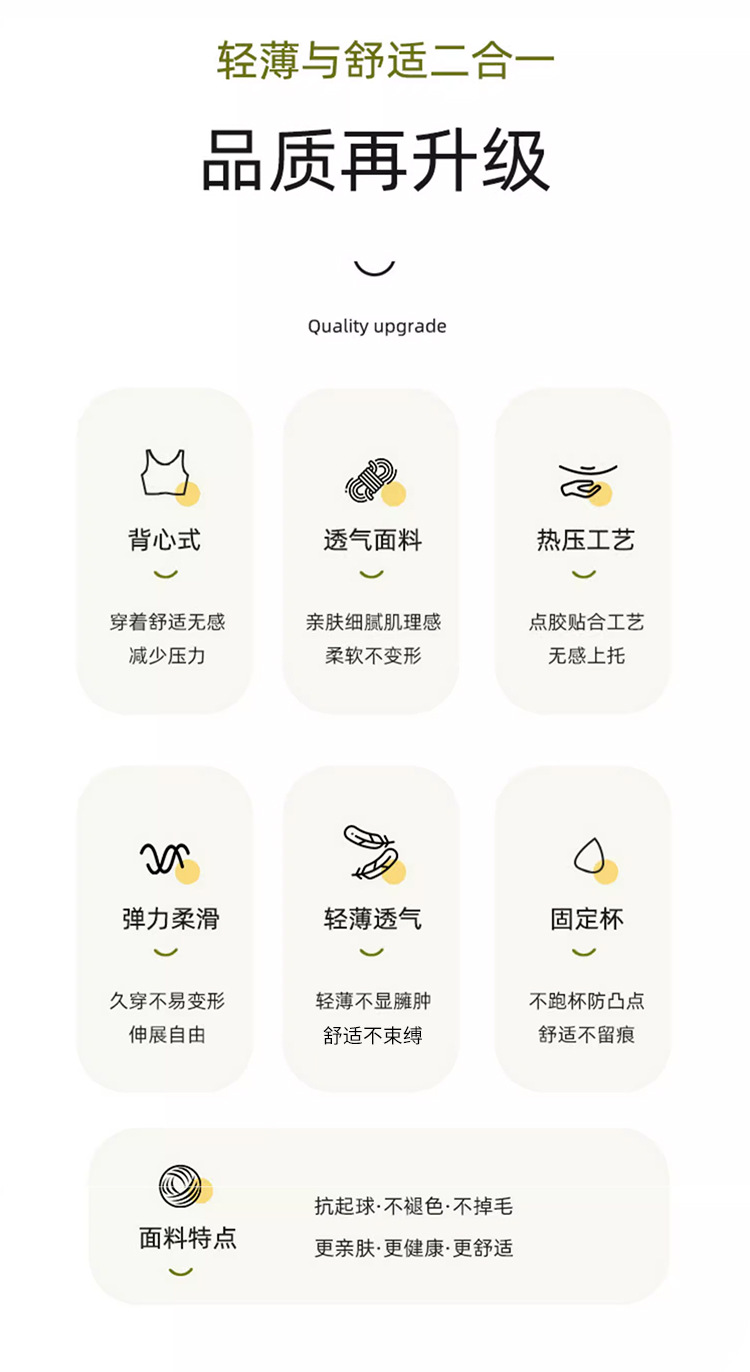 轻薄与舒适二合一

品质再升级

Quality upgrade

背心式

穿着舒适无感
减少压力

透气面料

亲肤细腻肌理感
柔软不变形

热压工艺

点胶贴合工艺
无感上托

弹力柔滑

久穿不易变形
伸展自由

轻薄透气

轻薄不显臃肿
舒适不束缚

固定杯

不跑杯防凸点
舒适不留痕

面料特点

抗起球·不褪色·不掉毛
更亲肤·更健康·更舒适