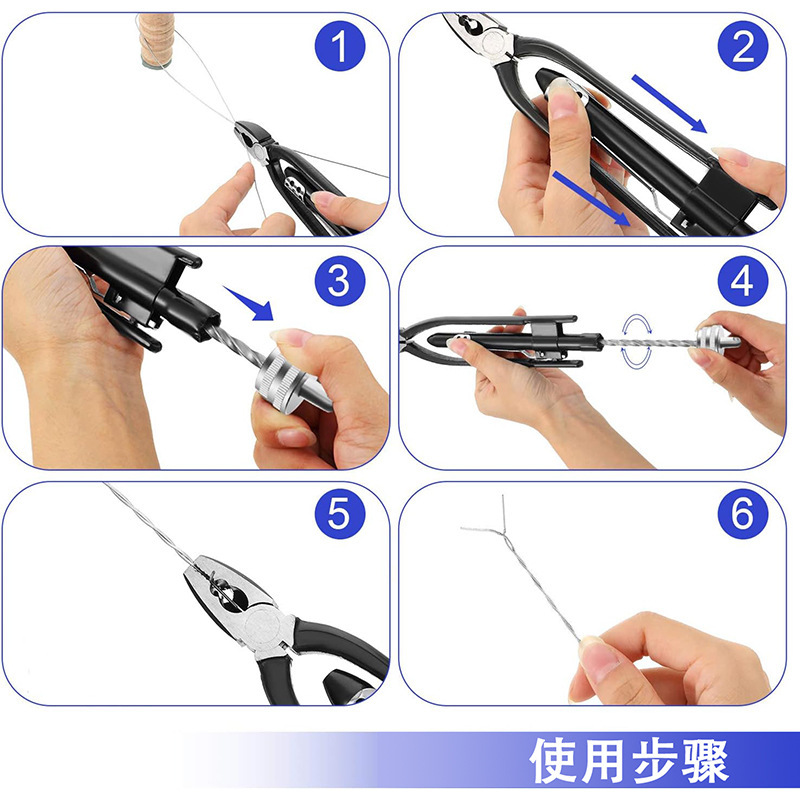 1

2

3

4

5

6

使用步骤