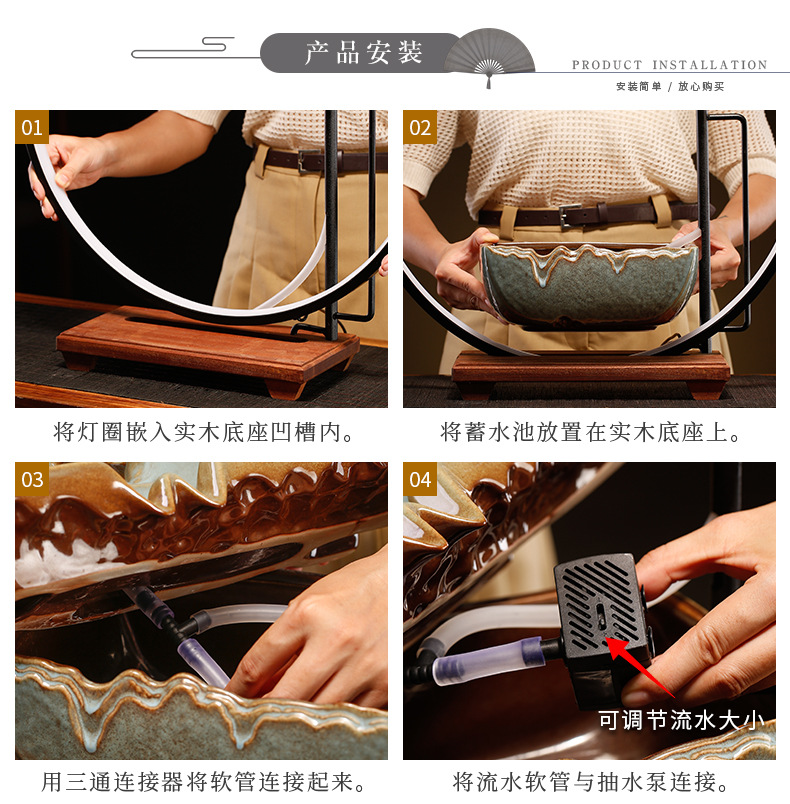 产品安装

PRODUCT INSTALLATION

安装简单 / 放心购买

01

将灯圈嵌入实木底座凹槽内。

02

将蓄水池放置在实木底座上。

03

用三通连接器将软管连接起来。

04

可调节流水大小

将流水软管与抽水泵连接。