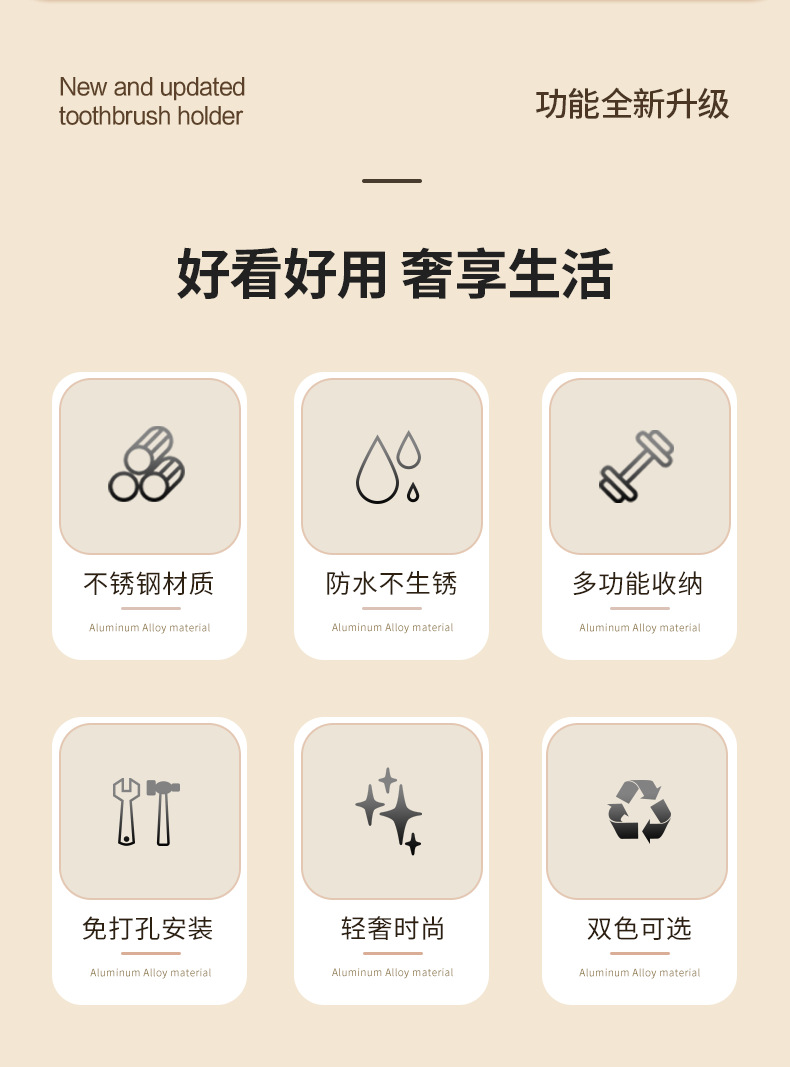 New and updated toothbrush holder

功能全新升级

好看好用 奢享生活

不锈钢材质
Aluminum Alloy material

防水不生锈
Aluminum Alloy material

多功能收纳
Aluminum Alloy material

免打孔安装
Aluminum Alloy material

轻奢时尚
Aluminum Alloy material

双色可选
Aluminum Alloy material