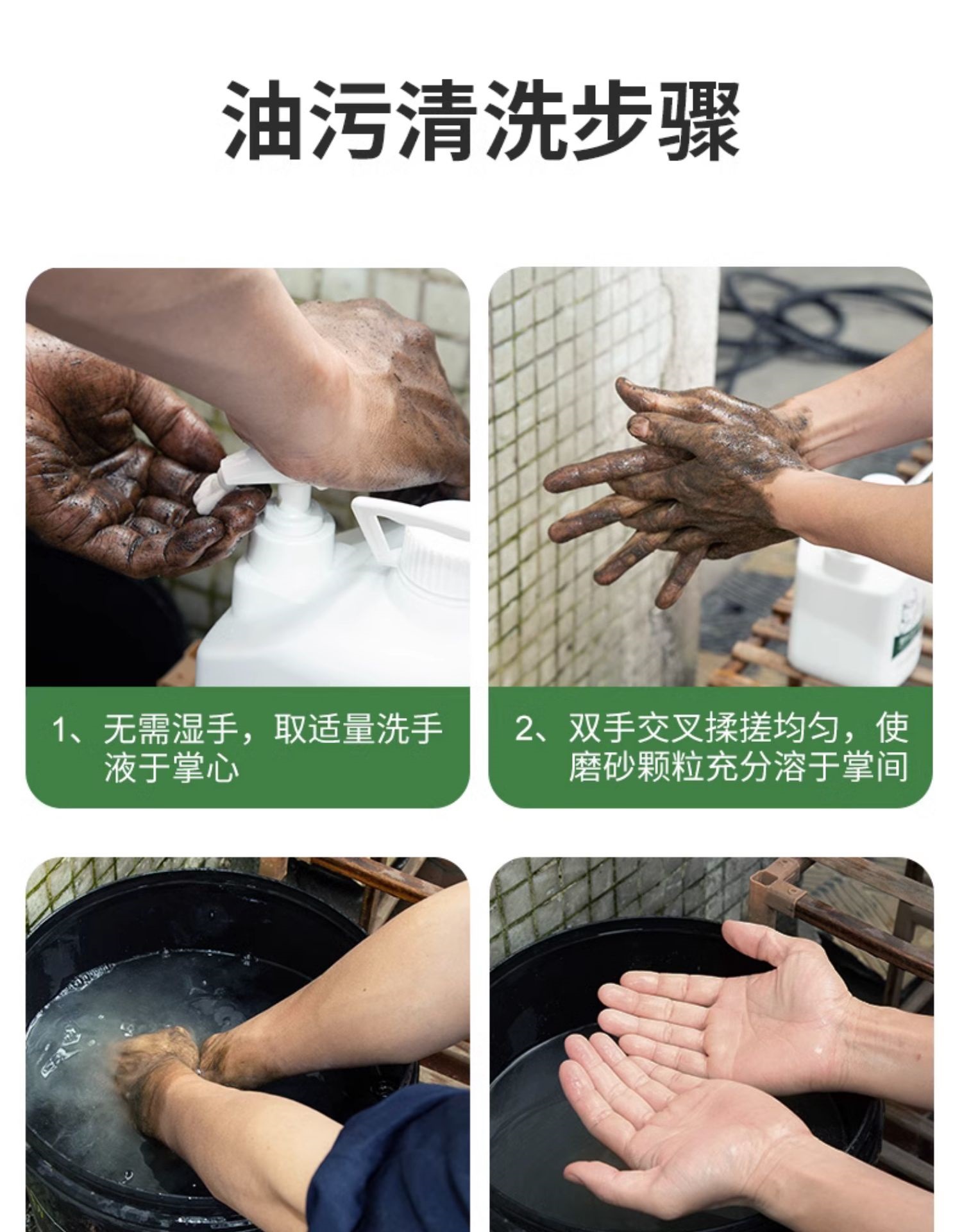 油污清洗步骤

1、无需湿手，取适量洗手液于掌心

2、双手交叉揉搓均匀，使磨砂颗粒充分溶于掌间