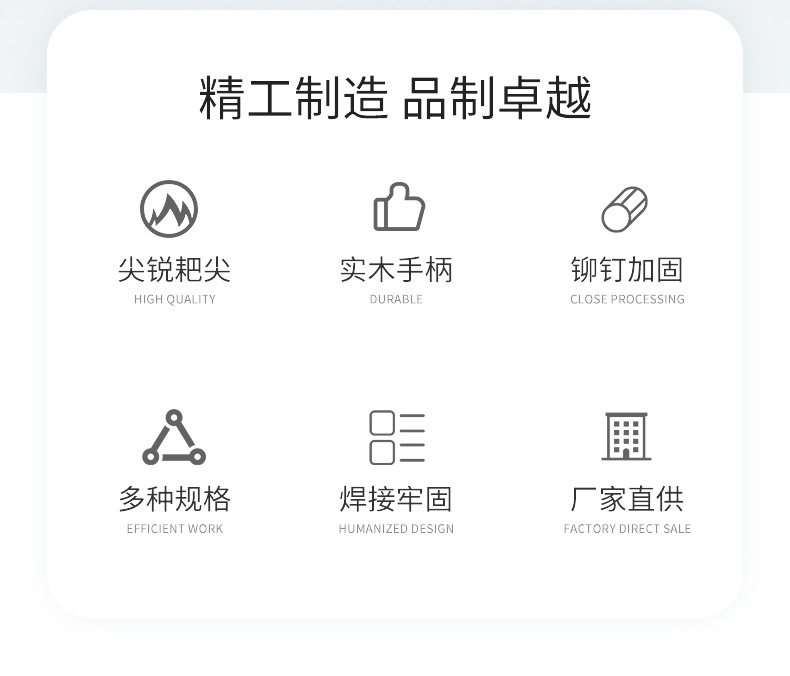 精工制造 品制卓越

尖锐耙尖
HIGH QUALITY

实木手柄
DURABLE

铆钉加固
CLOSE PROCESSING

多种规格
EFFICIENT WORK

焊接牢固
HUMANIZED DESIGN

厂家直供
FACTORY DIRECT SALE