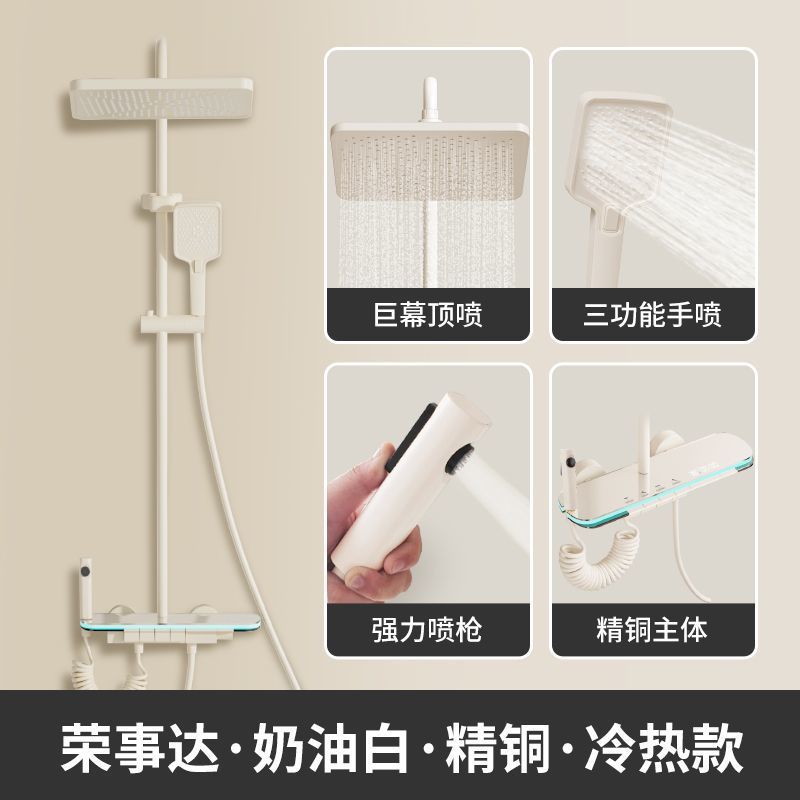 巨幕顶喷

三功能手喷

强力喷枪

精铜主体

荣事达·奶油白·精铜·冷热款