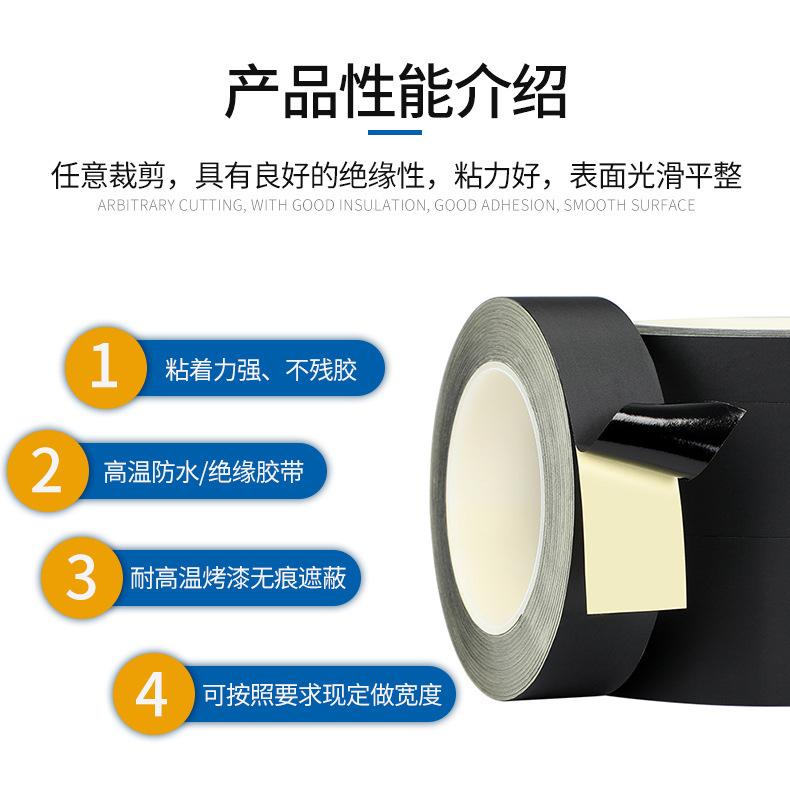 产品性能介绍

任意裁剪，具有良好的绝缘性，粘力好，表面光滑平整
ARBITRARY CUTTING, WITH GOOD INSULATION, GOOD ADHESION, SMOOTH SURFACE

1 粘着力强、不残胶

2 高温防水/绝缘胶带

3 耐高温烤漆无痕遮蔽

4 可按照要求现定做宽度