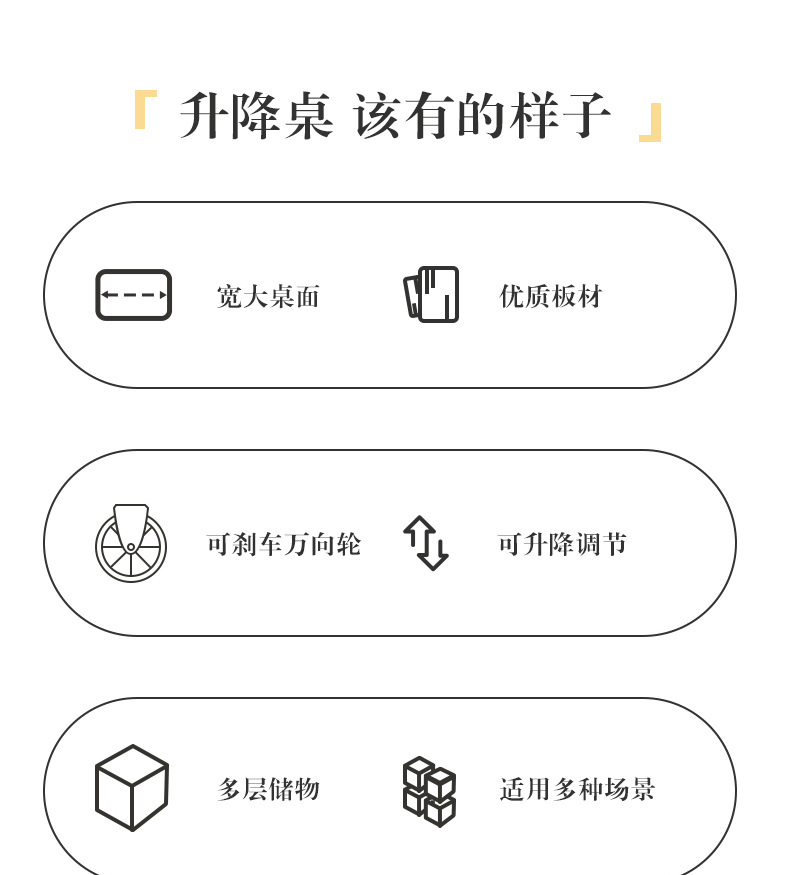 「升降桌 该有的样子」

宽大桌面 优质板材

可刹车万向轮 可升降调节

多层储物 适用多种场景