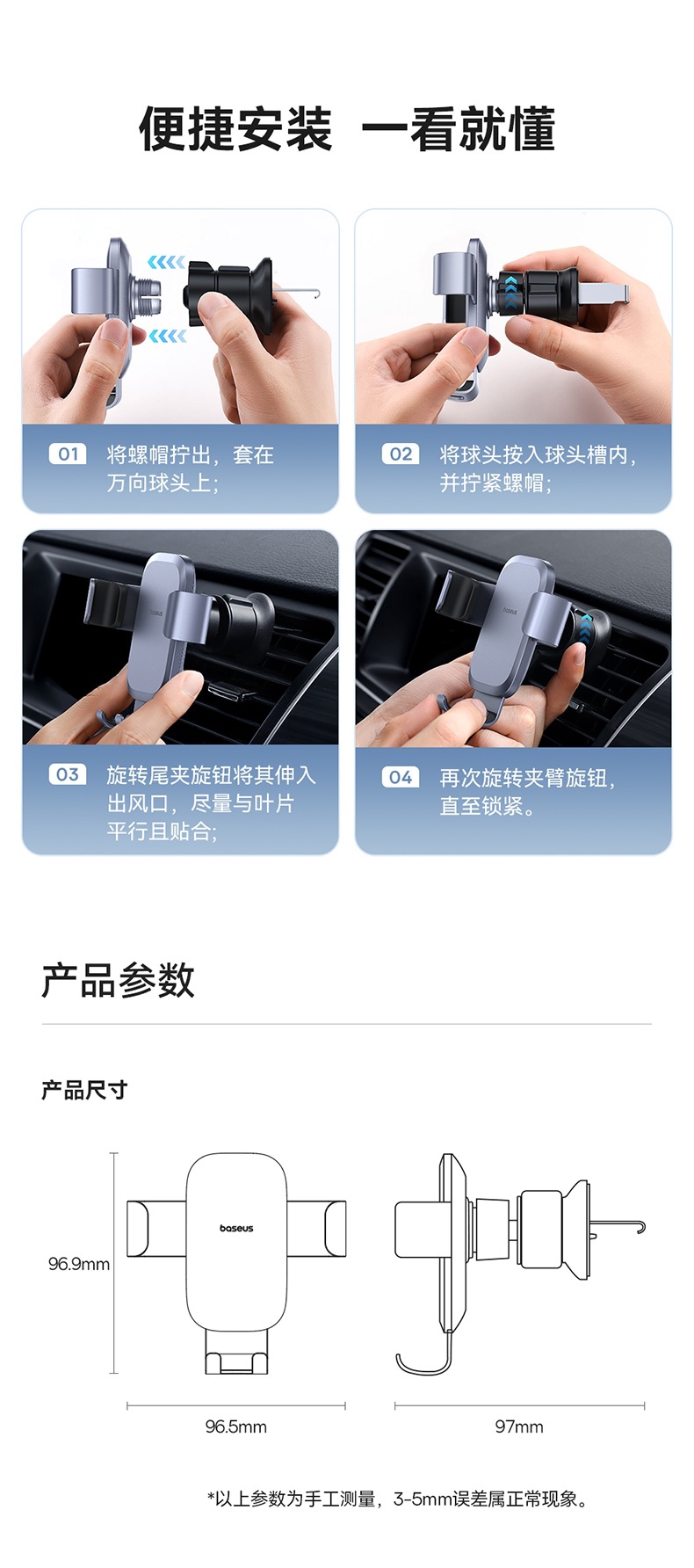 便捷安装 一看就懂

01 将螺帽拧出，套在万向球头上；

02 将球头按入球头槽内，并拧紧螺帽；

baseus

03 旋转尾夹旋钮将其伸入出风口，尽量与叶片平行且贴合；

baseus

04 再次旋转夹臂旋钮，直至锁紧。

产品参数

产品尺寸

baseus

96.9mm

96.5mm

97mm

*以上参数为手工测量，3-5mm误差属正常现象。