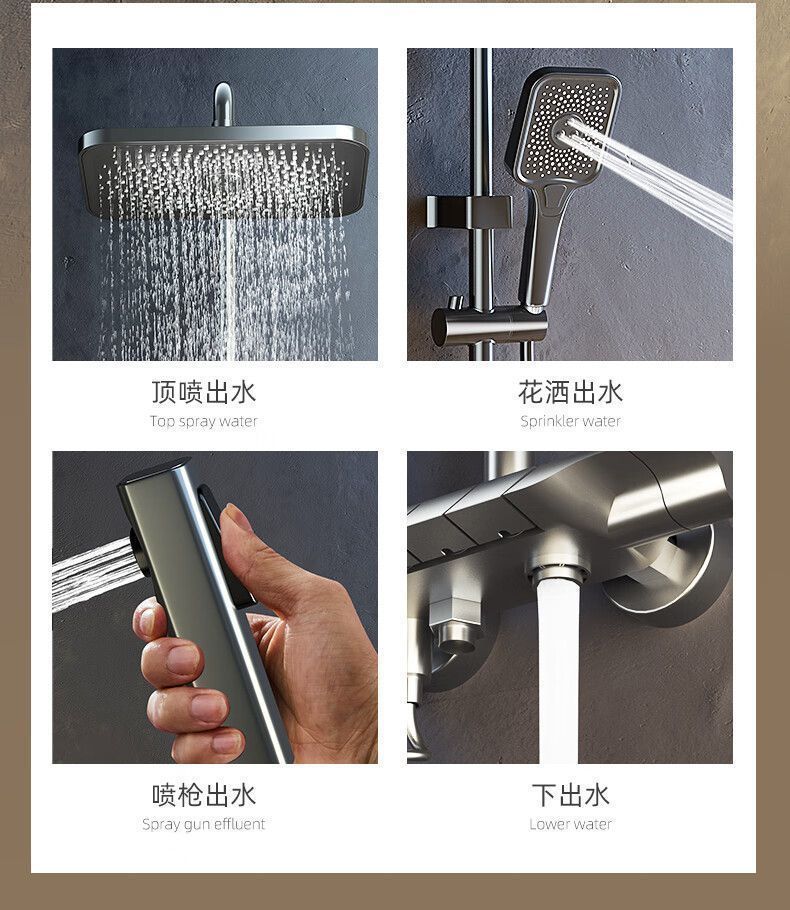 顶喷出水
Top spray water

花洒出水
Sprinkler water

喷枪出水
Spray gun effluent

下出水
Lower water