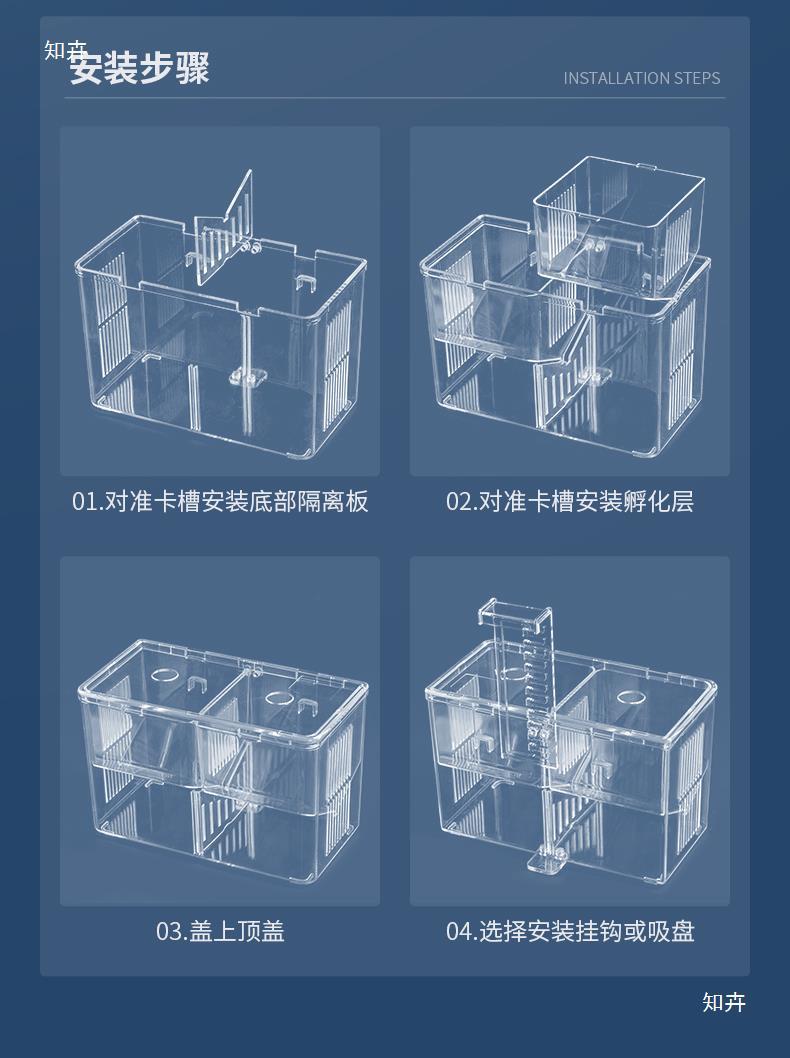 知卉
安装步骤
INSTALLATION STEPS

01.对准卡槽安装底部隔离板

02.对准卡槽安装孵化层

03.盖上顶盖

04.选择安装挂钩或吸盘

知卉