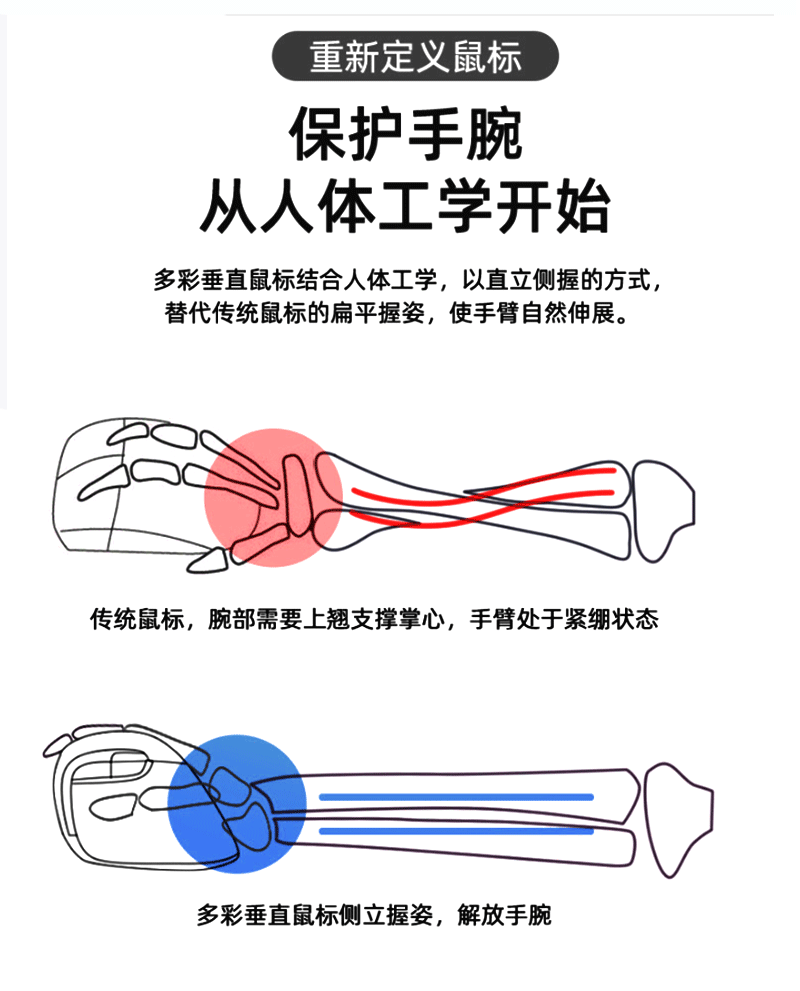 重新定义鼠标

保护手腕
从人体工学开始

多彩垂直鼠标结合人体工学，以直立侧握的方式，替代传统鼠标的扁平握姿，使手臂自然伸展。

传统鼠标，腕部需要上翘支撑掌心，手臂处于紧绷状态

多彩垂直鼠标侧立握姿，解放手腕