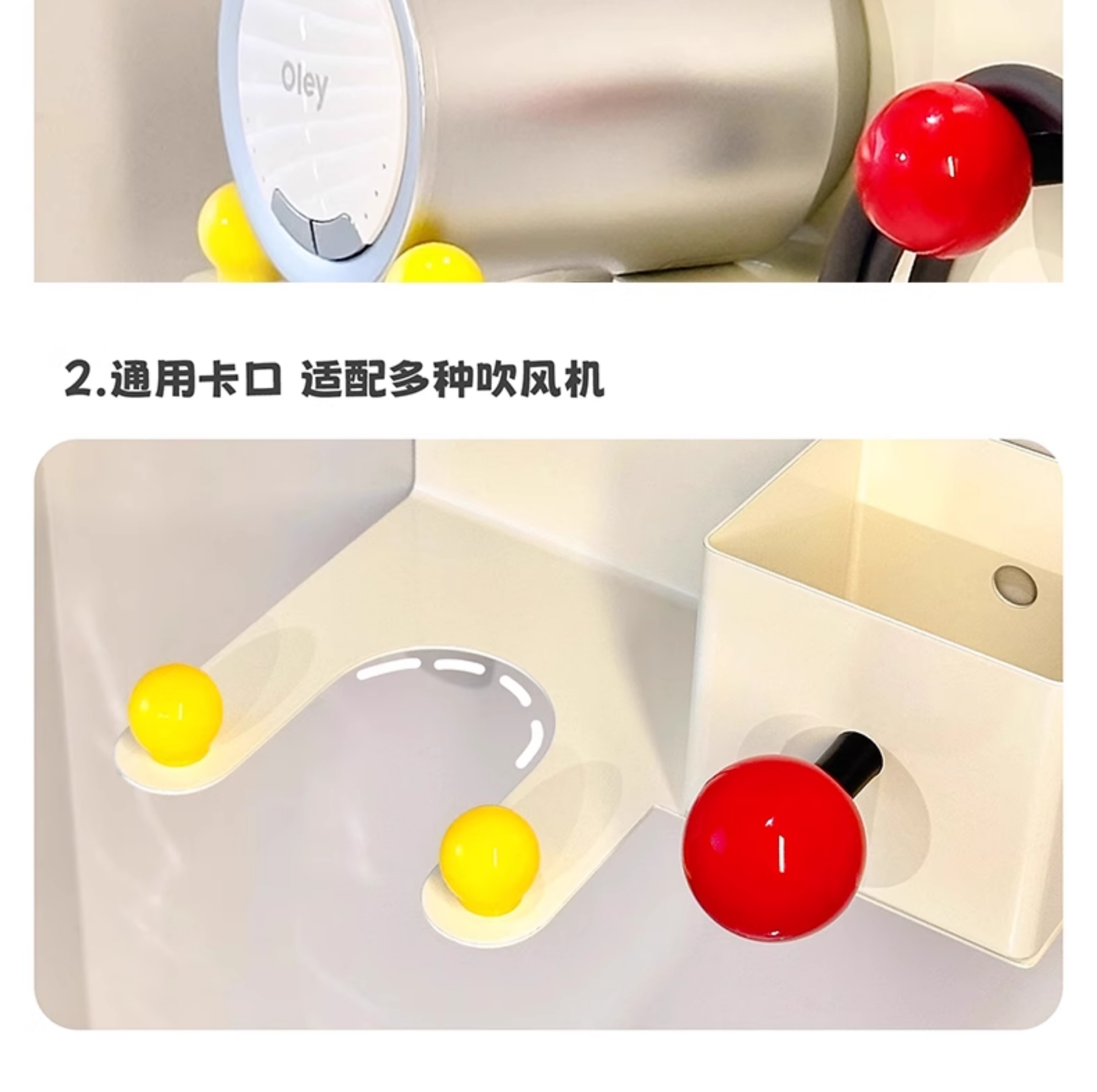 Oley

2.通用卡口 适配多种吹风机