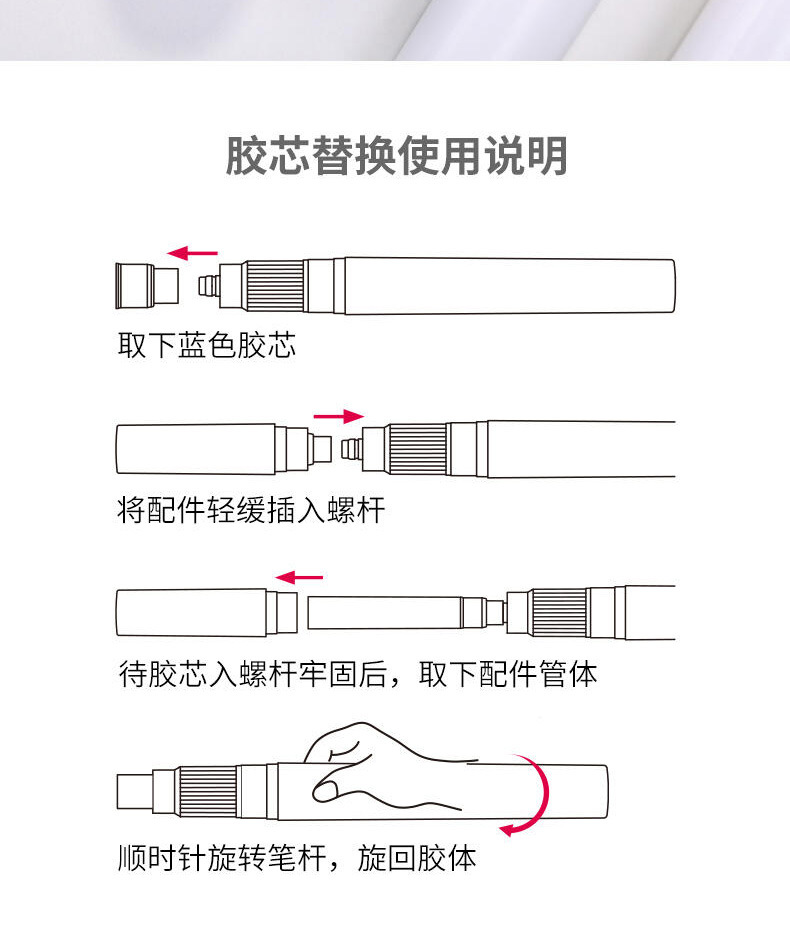 胶芯替换使用说明

取下蓝色胶芯

将配件轻缓插入螺杆

待胶芯入螺杆牢固后，取下配件管体

顺时针旋转笔杆，旋回胶体