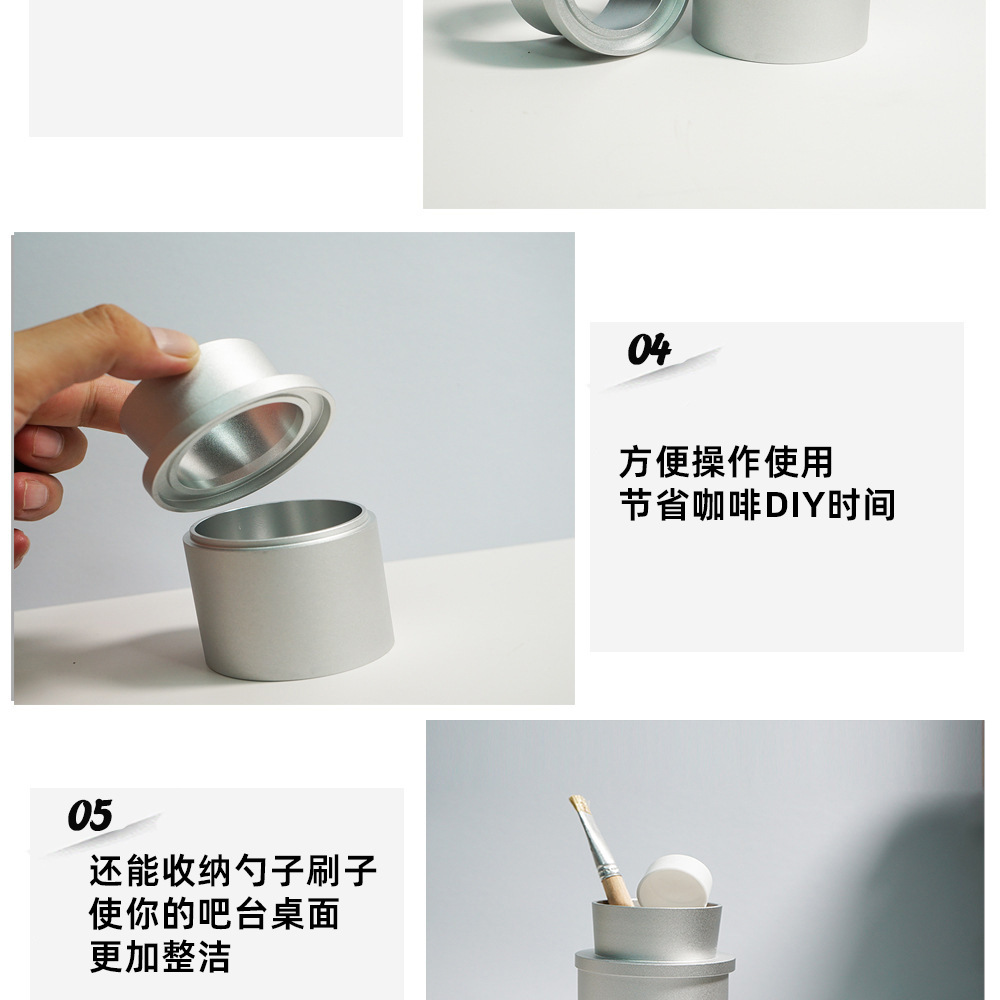 04

方便操作使用
节省咖啡DIY时间

05

还能收纳勺子刷子
使你的吧台桌面
更加整洁