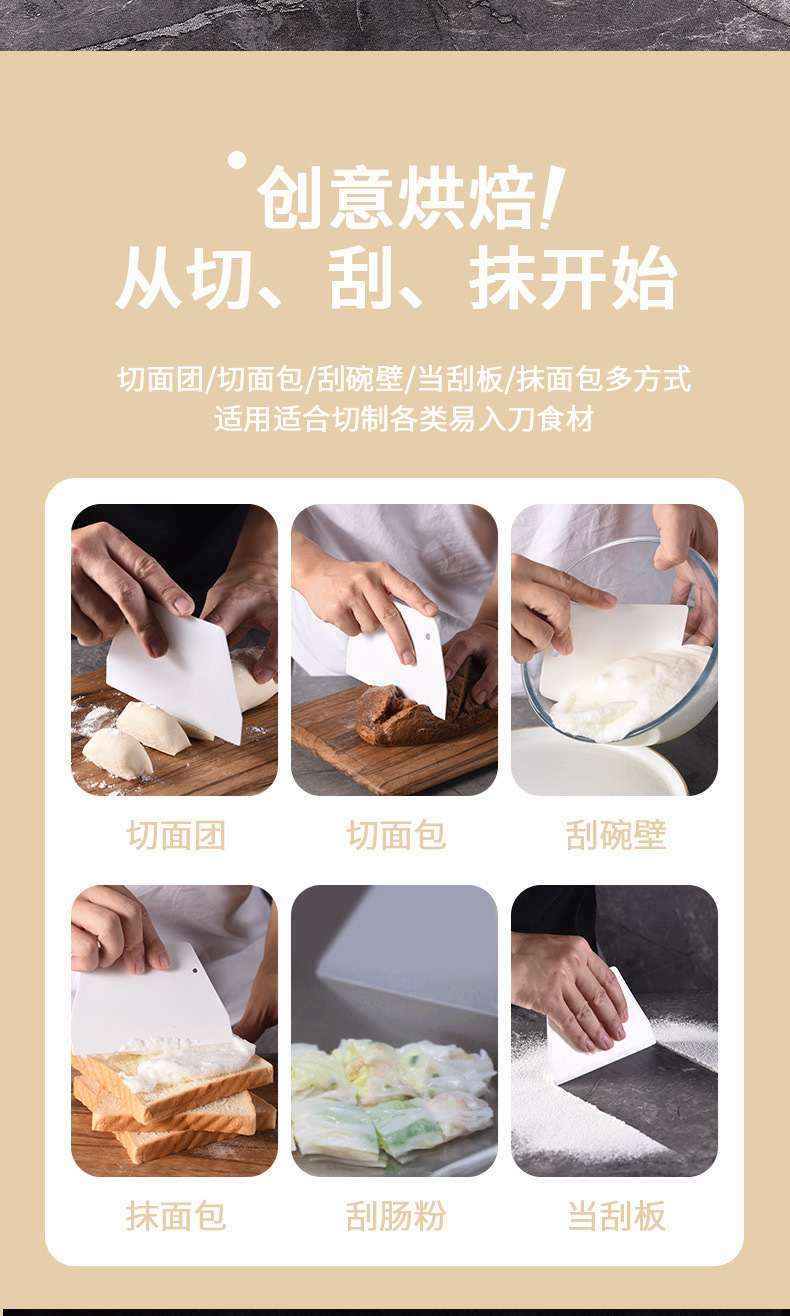 创意烘焙!
从切、刮、抹开始

切面团/切面包/刮碗壁/当刮板/抹面包多方式
适用适合切制各类易入刀食材

切面团

切面包

刮碗壁

抹面包

刮肠粉

当刮板