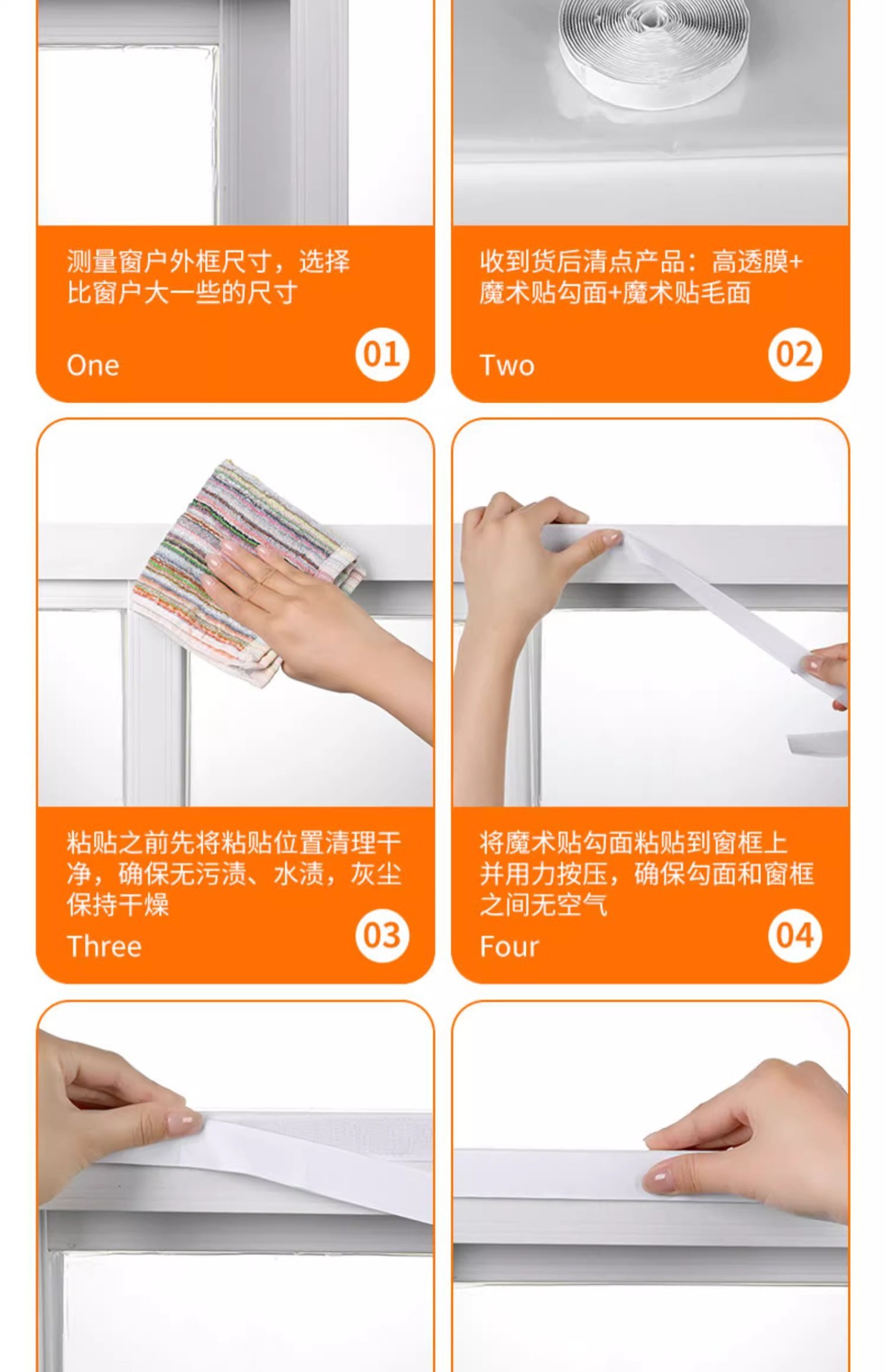 测量窗户外框尺寸，选择比窗户大一些的尺寸

One

01

收到货后清点产品：高透膜+魔术贴勾面+魔术贴毛面

Two

02

粘贴之前先将粘贴位置清理干净，确保无污渍、水渍，灰尘保持干燥

Three

03

将魔术贴勾面粘贴到窗框上并用力按压，确保勾面和窗框之间无空气

Four

04