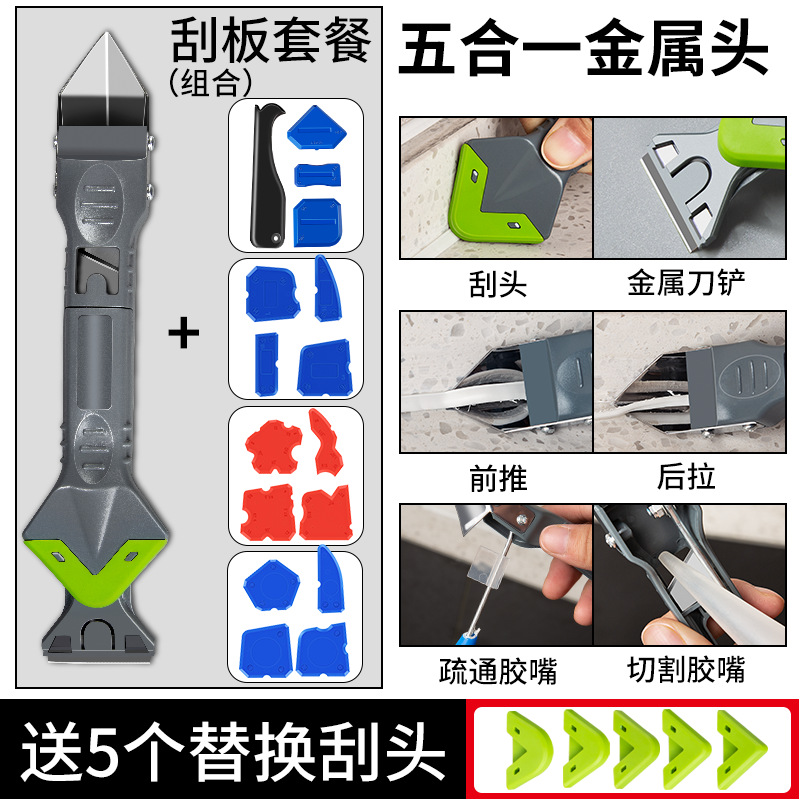 刮板套餐
(组合)

+

五合一金属头

刮头

金属刀铲

前推

后拉

疏通胶嘴

切割胶嘴

送5个替换刮头