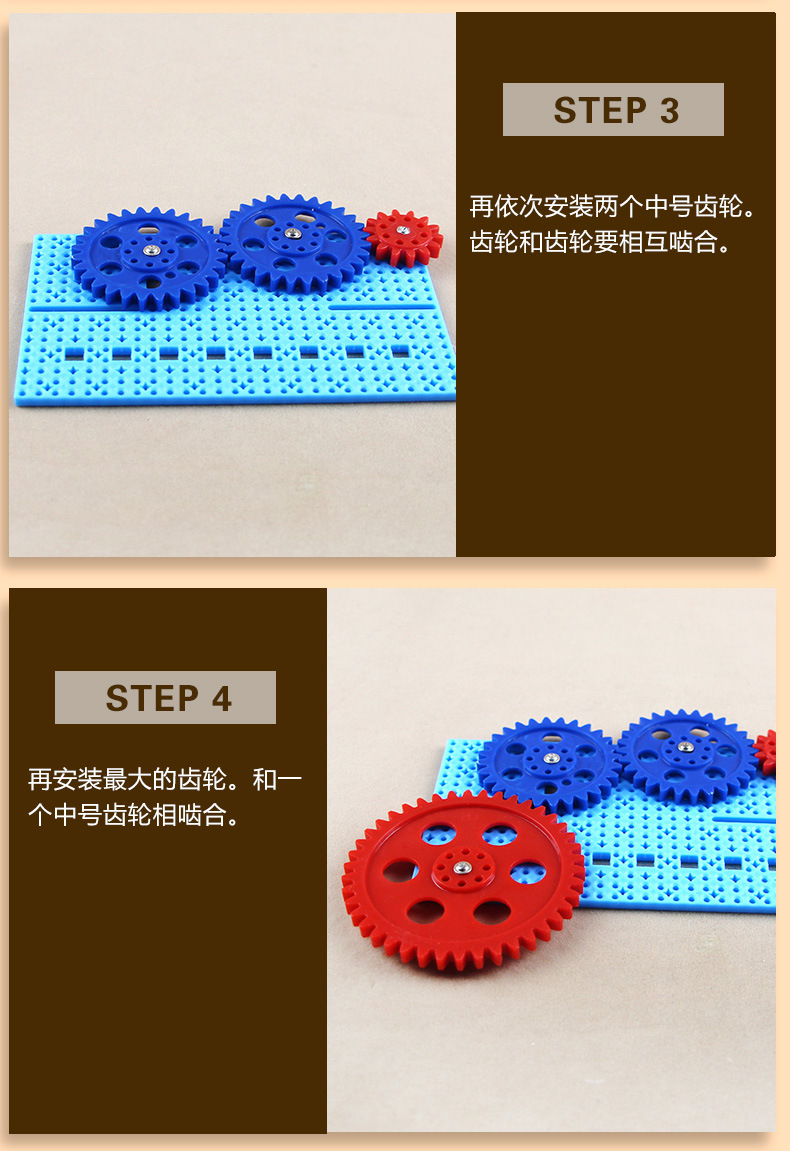 STEP 3

再依次安装两个中号齿轮。齿轮和齿轮要相互啮合。

STEP 4

再安装最大的齿轮。和一个中号齿轮相啮合。