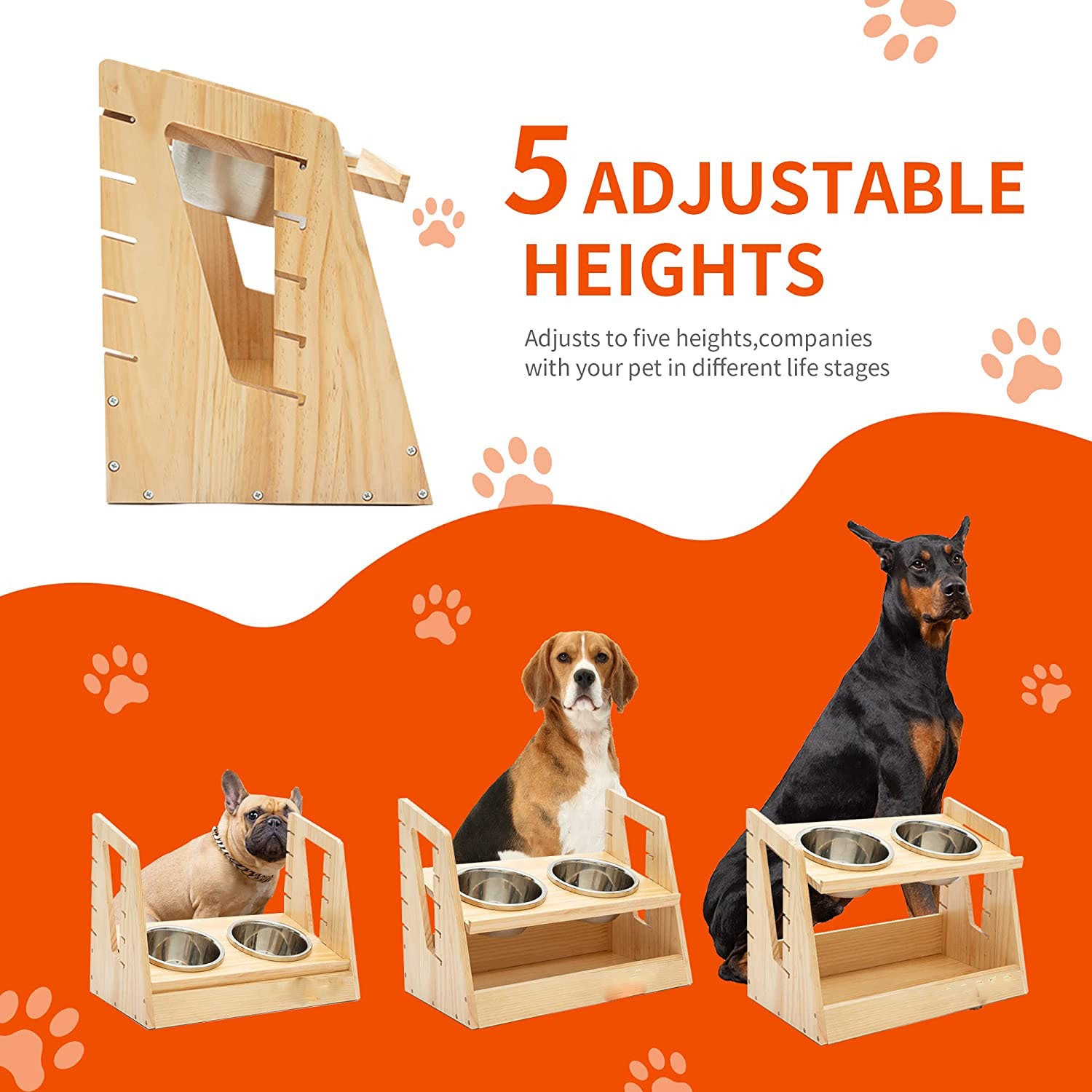 5 ADJUSTABLE HEIGHTS

Adjusts to five heights,companies with your pet in different life stages