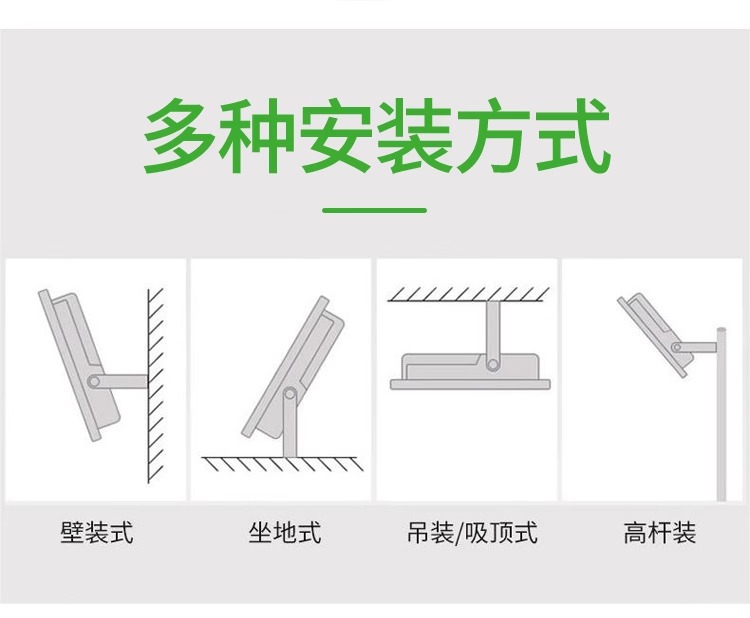 多种安装方式

壁装式

坐地式

吊装/吸顶式

高杆装