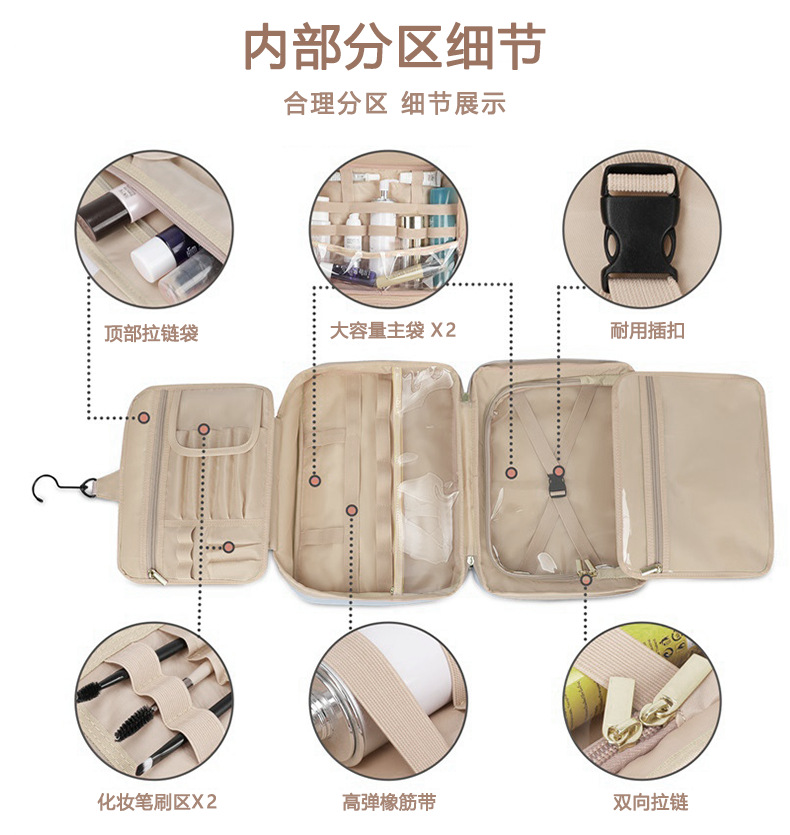 内部分区细节

合理分区 细节展示

顶部拉链袋

大容量主袋 X2

耐用插扣

化妆笔刷区X2

高弹橡筋带

双向拉链