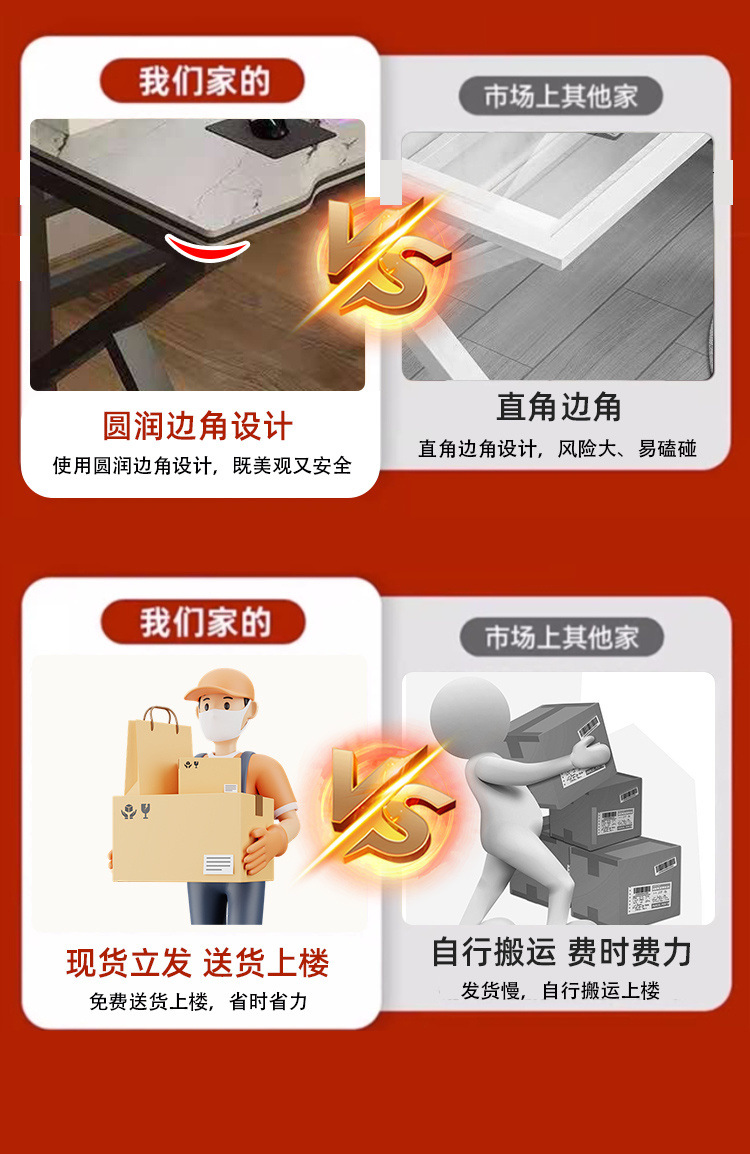 我们家的

VS

市场上其他家

圆润边角设计

使用圆润边角设计，既美观又安全

直角边角

直角边角设计，风险大、易磕碰

我们家的

VS

市场上其他家

现货立发 送货上楼

免费送货上楼，省时省力

自行搬运 费时费力

发货慢，自行搬运上楼