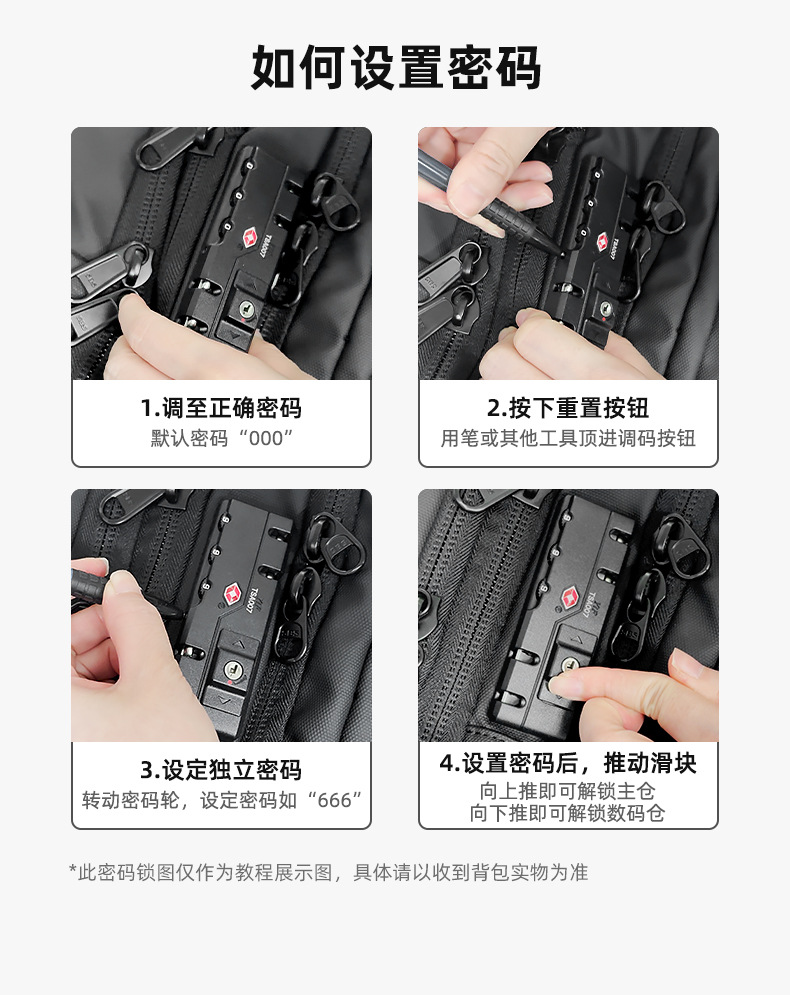 如何设置密码

TSA007

1.调至正确密码
默认密码“000”

TSA007

2.按下重置按钮
用笔或其他工具顶进调码按钮

TSA007

3.设定独立密码
转动密码轮，设定密码如“666”

TSA007

4.设置密码后，推动滑块
向上推即可解锁主仓
向下推即可解锁数码仓

*此密码锁图仅作为教程展示图，具体请以收到背包实物为准