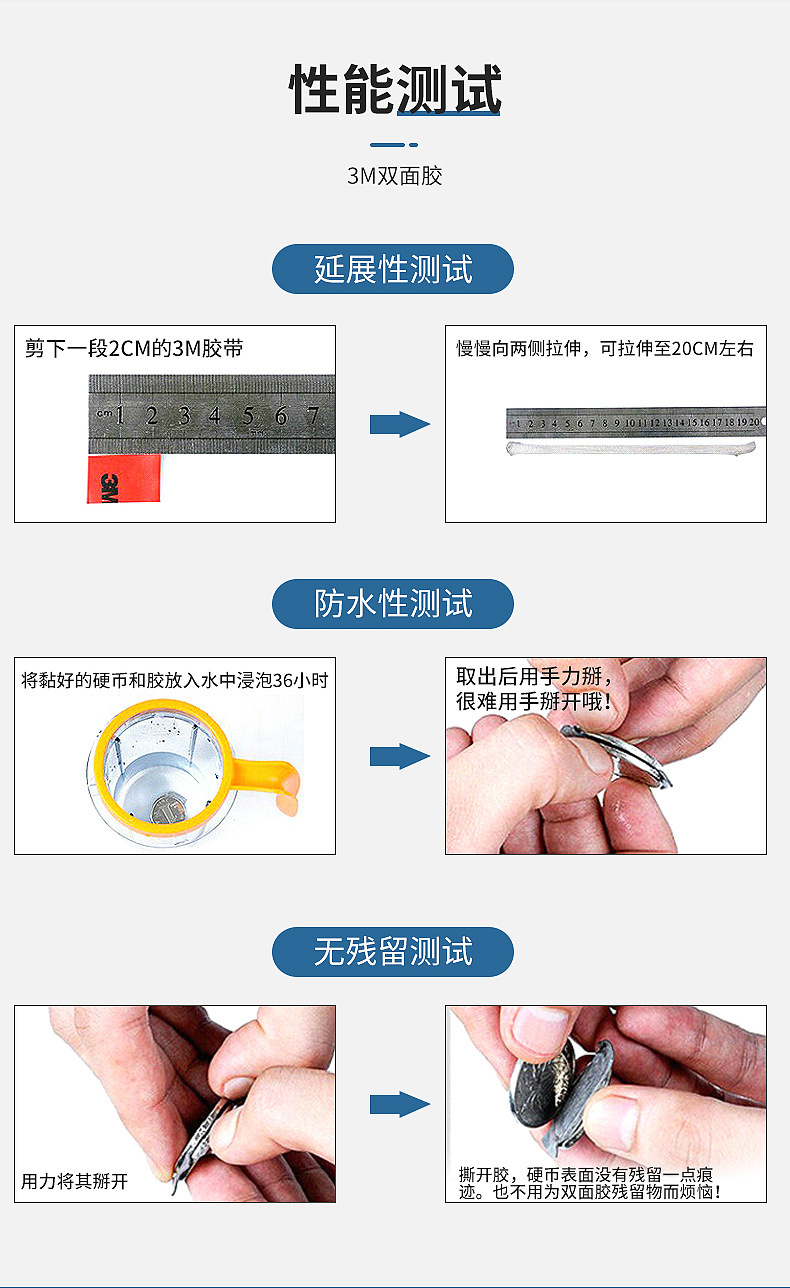 性能测试

3M双面胶

延展性测试

剪下一段2CM的3M胶带

cm 1 2 3 4 5 6 7

3M

慢慢向两侧拉伸，可拉伸至20CM左右

1 2 3 4 5 6 7 8 9 10 11 12 13 14 15 16 17 18 19 20

防水性测试

将黏好的硬币和胶放入水中浸泡36小时

取出后用手力掰，很难用手掰开哦！

无残留测试

用力将其掰开

撕开胶，硬币表面没有残留一点痕迹。也不用为双面胶残留物而烦恼！