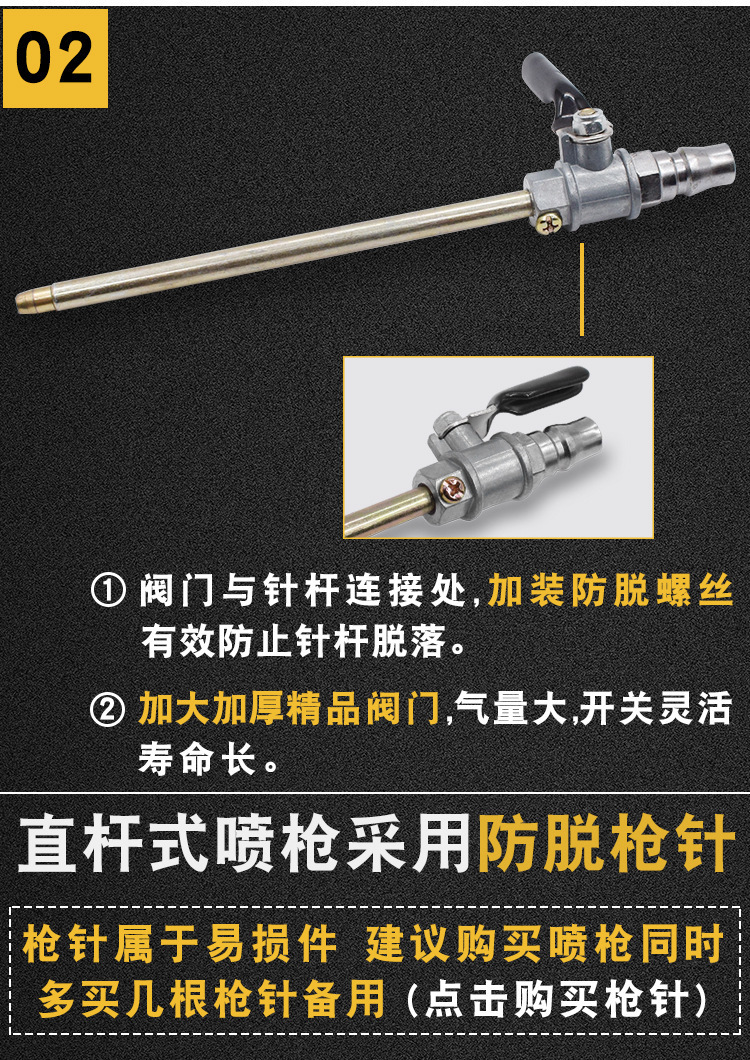 02

① 阀门与针杆连接处,加装防脱螺丝有效防止针杆脱落。

② 加大加厚精品阀门,气量大,开关灵活寿命长。

直杆式喷枪采用防脱枪针

枪针属于易损件 建议购买喷枪同时多买几根枪针备用（点击购买枪针）