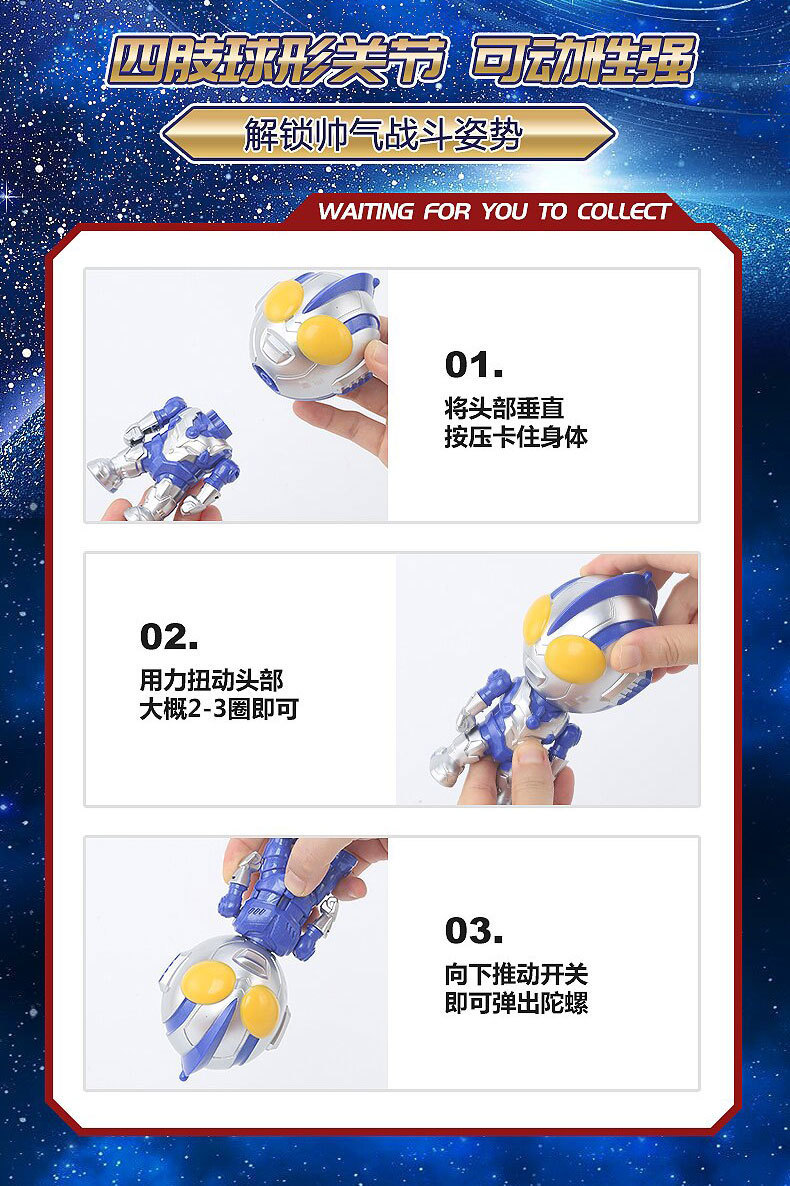 四肢球形关节 可动性强

解锁帅气战斗姿势

WAITING FOR YOU TO COLLECT

01.

将头部垂直
按压卡住身体

02.

用力扭动头部
大概2-3圈即可

03.

向下推动开关
即可弹出陀螺