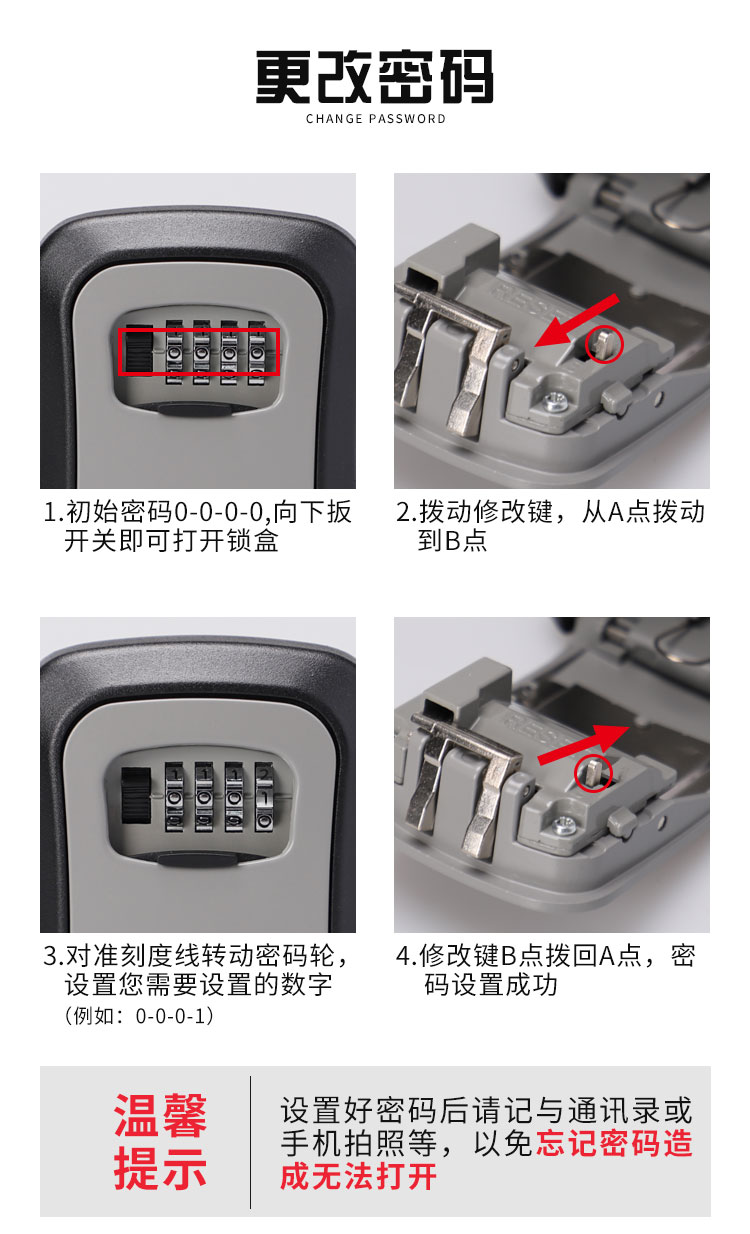 更改密码
CHANGE PASSWORD

1.初始密码0-0-0-0,向下扳开关即可打开锁盒

2.拨动修改键，从A点拨动到B点

3.对准刻度线转动密码轮，设置您需要设置的数字
（例如：0-0-0-1）

4.修改键B点拨回A点，密码设置成功

温馨提示

设置好密码后请记与通讯录或手机拍照等，以免忘记密码造成无法打开