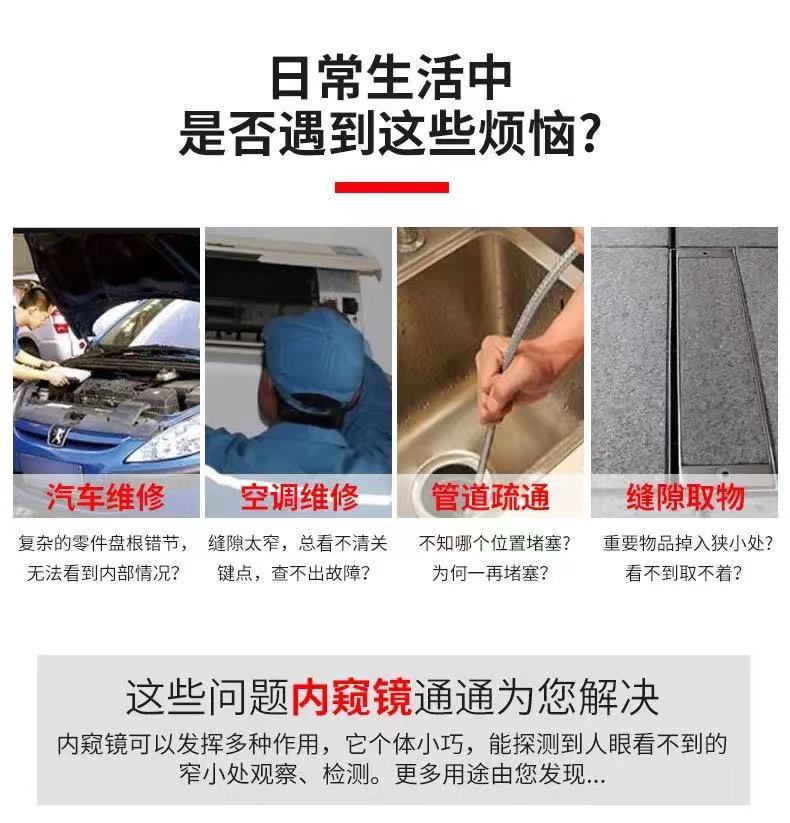 日常生活中
是否遇到这些烦恼?

汽车维修
复杂的零件盘根错节,无法看到内部情况?

空调维修
缝隙太窄,总看不清关键点,查不出故障?

管道疏通
不知哪个位置堵塞?为何一再堵塞?

缝隙取物
重要物品掉入狭小处?看不到取不着?

这些问题内窥镜通通为您解决
内窥镜可以发挥多种作用,它个体小巧,能探测到人眼看不到的窄小处观察、检测。更多用途由您发现...