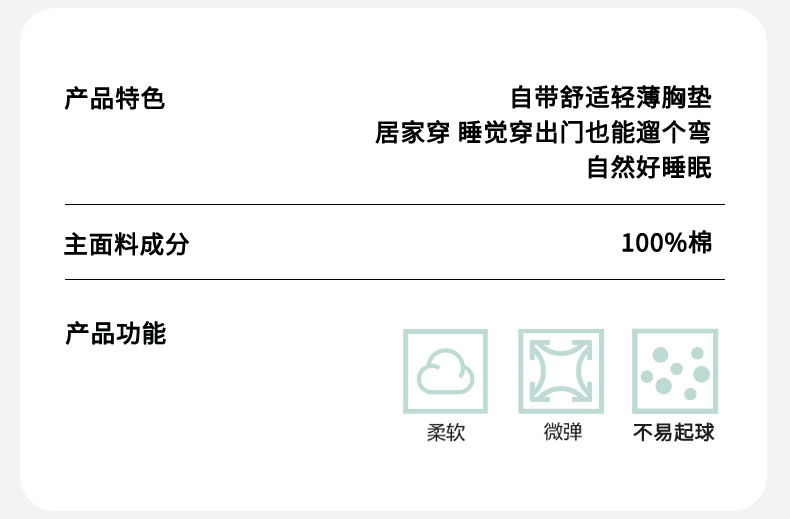 产品特色

自带舒适轻薄胸垫
居家穿 睡觉穿出门也能遛个弯
自然好睡眠

主面料成分

100%棉

产品功能

柔软 微弹 不易起球