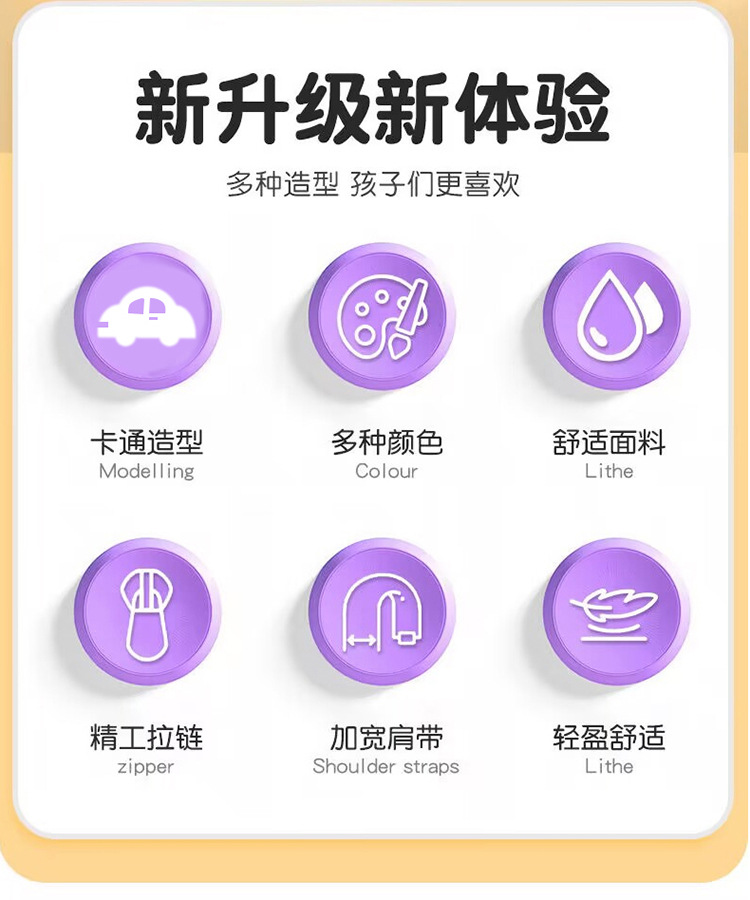 新升级新体验

多种造型 孩子们更喜欢

卡通造型
Modelling

多种颜色
Colour

舒适面料
Lithe

精工拉链
zipper

加宽肩带
Shoulder straps

轻盈舒适
Lithe