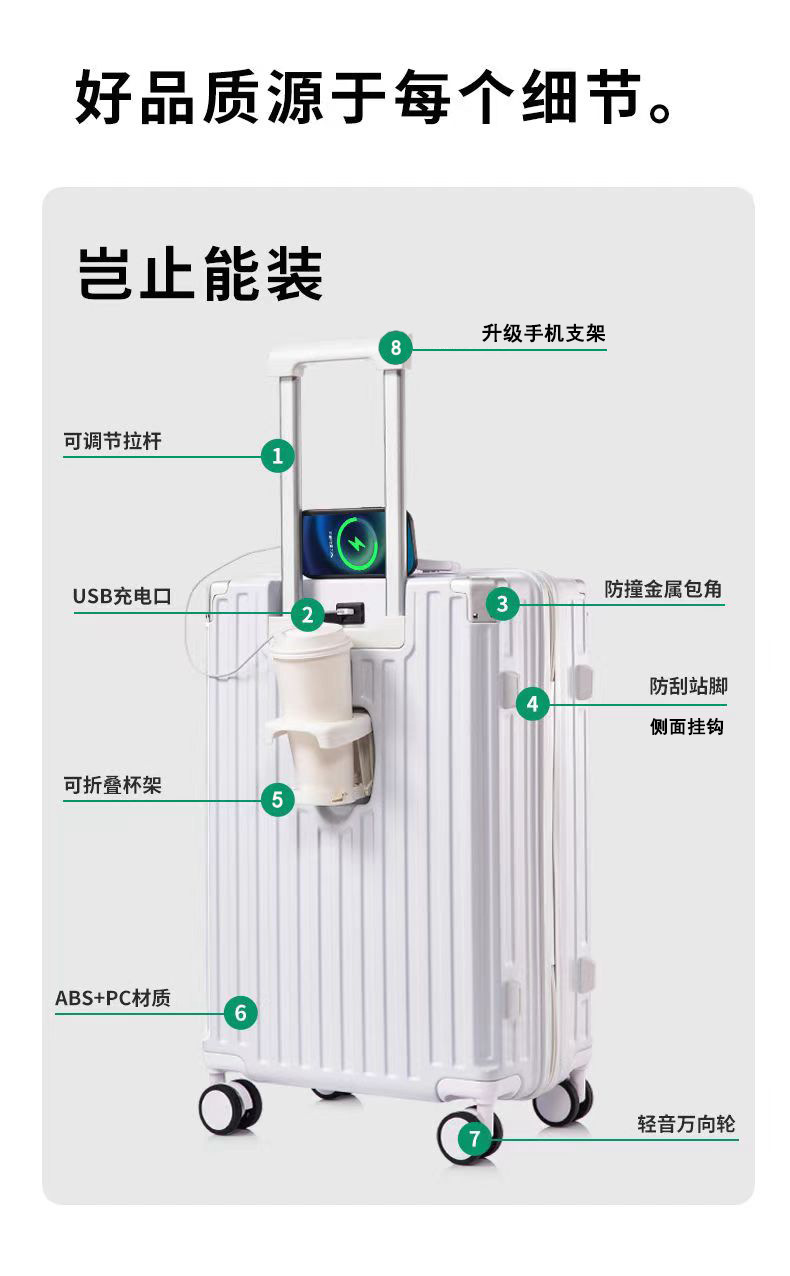 好品质源于每个细节。

岂止能装

8 升级手机支架

可调节拉杆 1

USB充电口 2

3 防撞金属包角

4 防刮站脚

侧面挂钩

可折叠杯架 5

ABS+PC材质 6

7 轻音万向轮