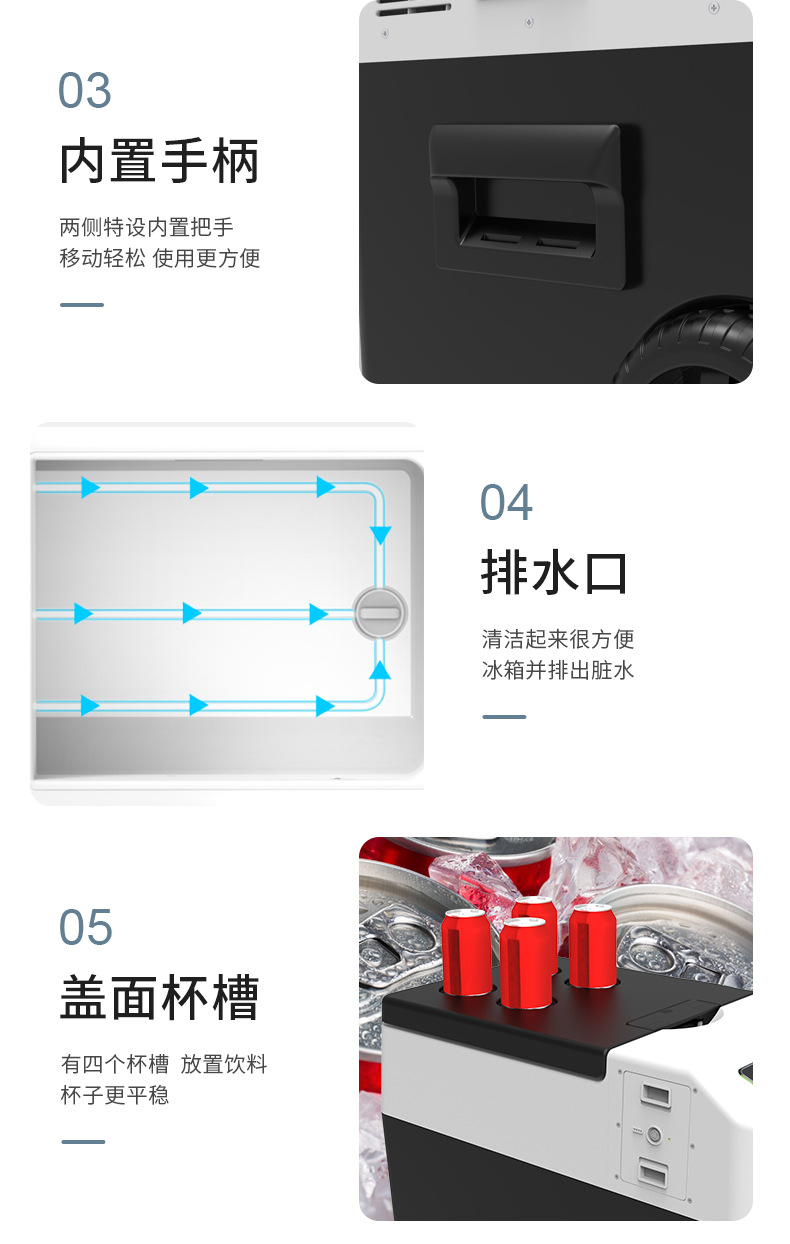 03

内置手柄

两侧特设内置把手
移动轻松 使用更方便

04

排水口

清洁起来很方便
冰箱并排出脏水

05

盖面杯槽

有四个杯槽 放置饮料
杯子更平稳