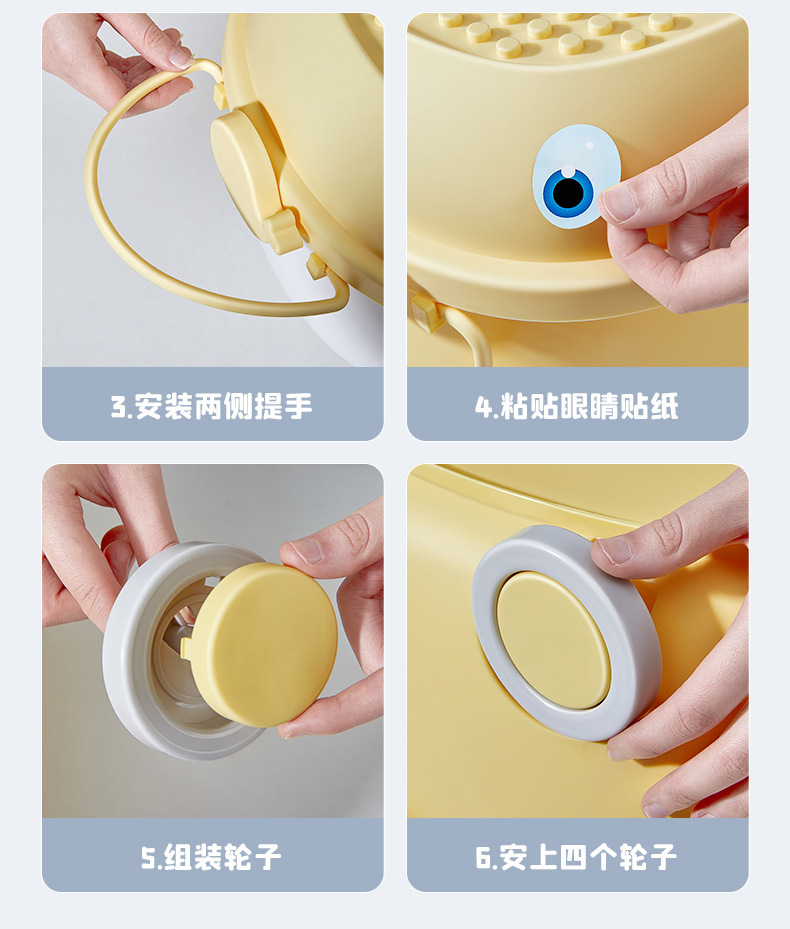 3.安装两侧提手

4.粘贴眼睛贴纸

5.组装轮子

6.安上四个轮子