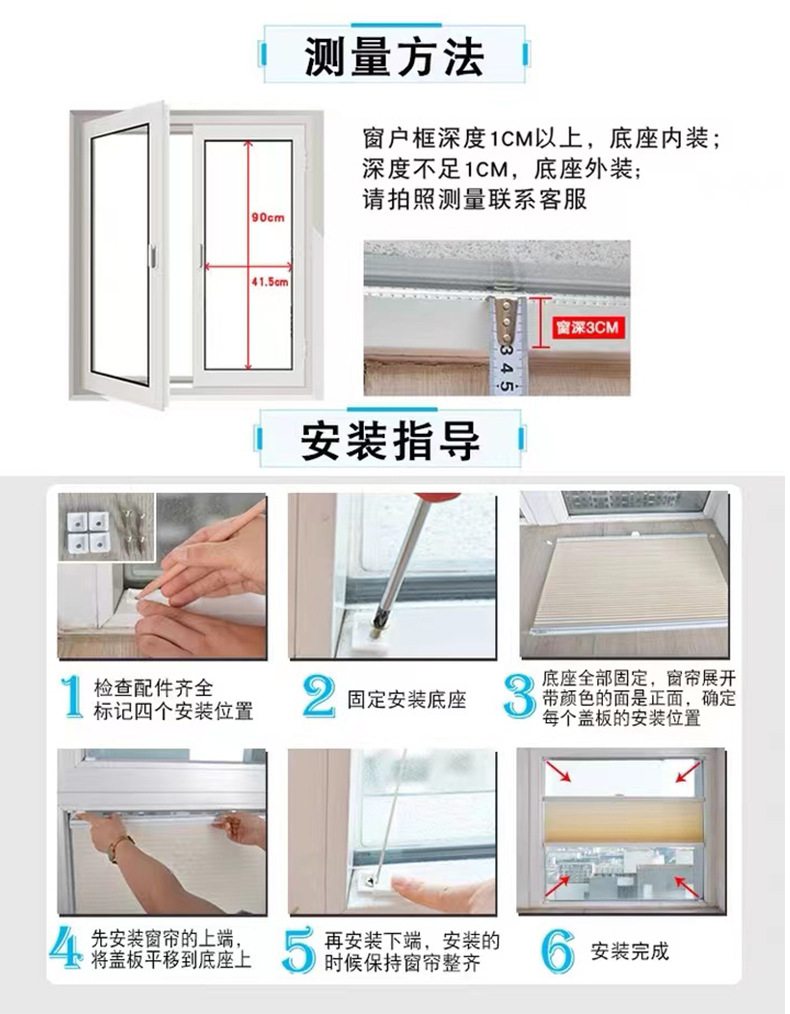 测量方法

90cm

41.5cm

窗户框深度1CM以上，底座内装；
深度不足1CM，底座外装；
请拍照测量联系客服

窗深3CM

3 4 5

安装指导

1 检查配件齐全
标记四个安装位置

2 固定安装底座

3 底座全部固定，窗帘展开带颜色的面是正面，确定每个盖板的安装位置

4 先安装窗帘的上端，将盖板平移到底座上

5 再安装下端，安装的时候保持窗帘整齐

6 安装完成