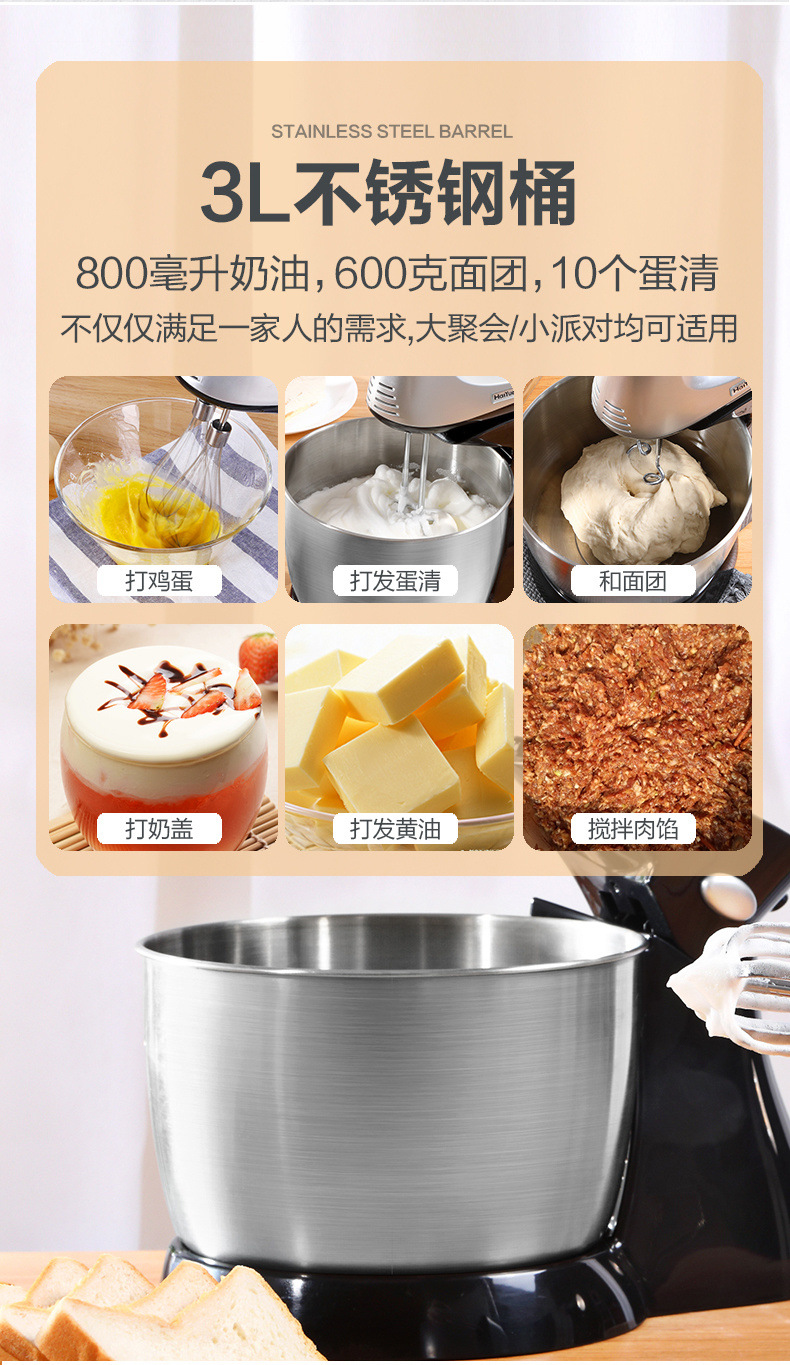 STAINLESS STEEL BARREL

3L不锈钢桶

800毫升奶油，600克面团，10个蛋清

不仅仅满足一家人的需求,大聚会/小派对均可适用

打鸡蛋

打发蛋清

和面团

打奶盖

打发黄油

搅拌肉馅