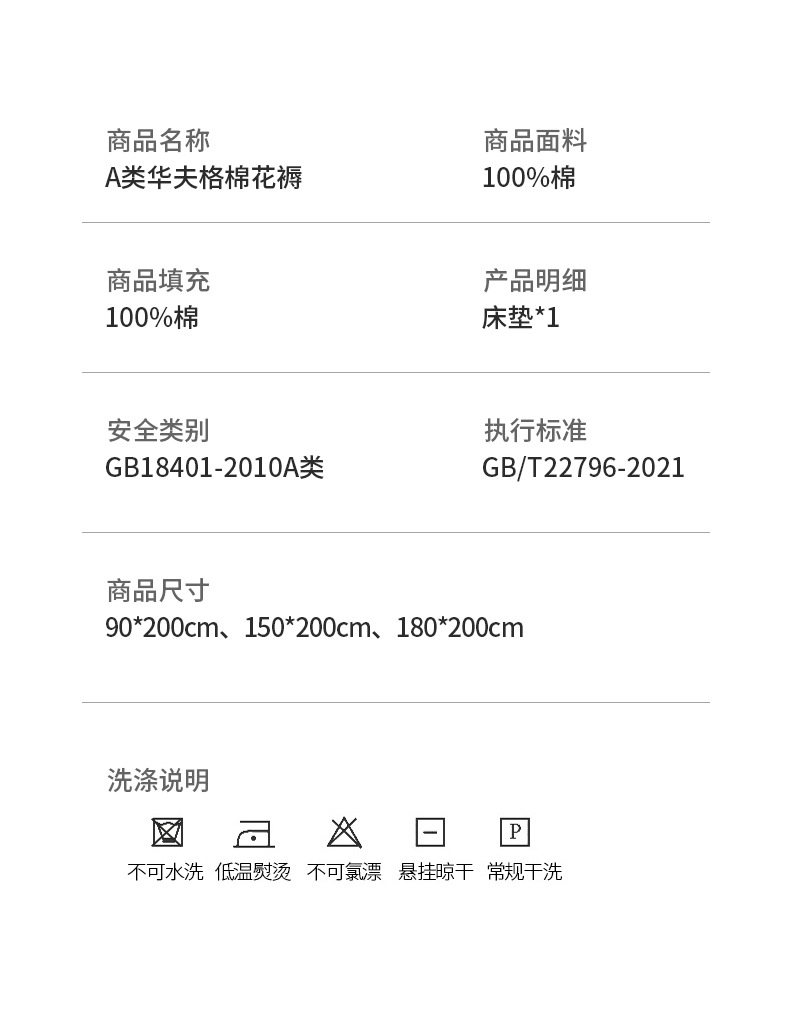 商品名称
A类华夫格棉花褥

商品面料
100%棉

商品填充
100%棉

产品明细
床垫*1

安全类别
GB18401-2010A类

执行标准
GB/T22796-2021

商品尺寸
90*200cm、150*200cm、180*200cm

洗涤说明

P

不可水洗 低温熨烫 不可氯漂 悬挂晾干 常规干洗