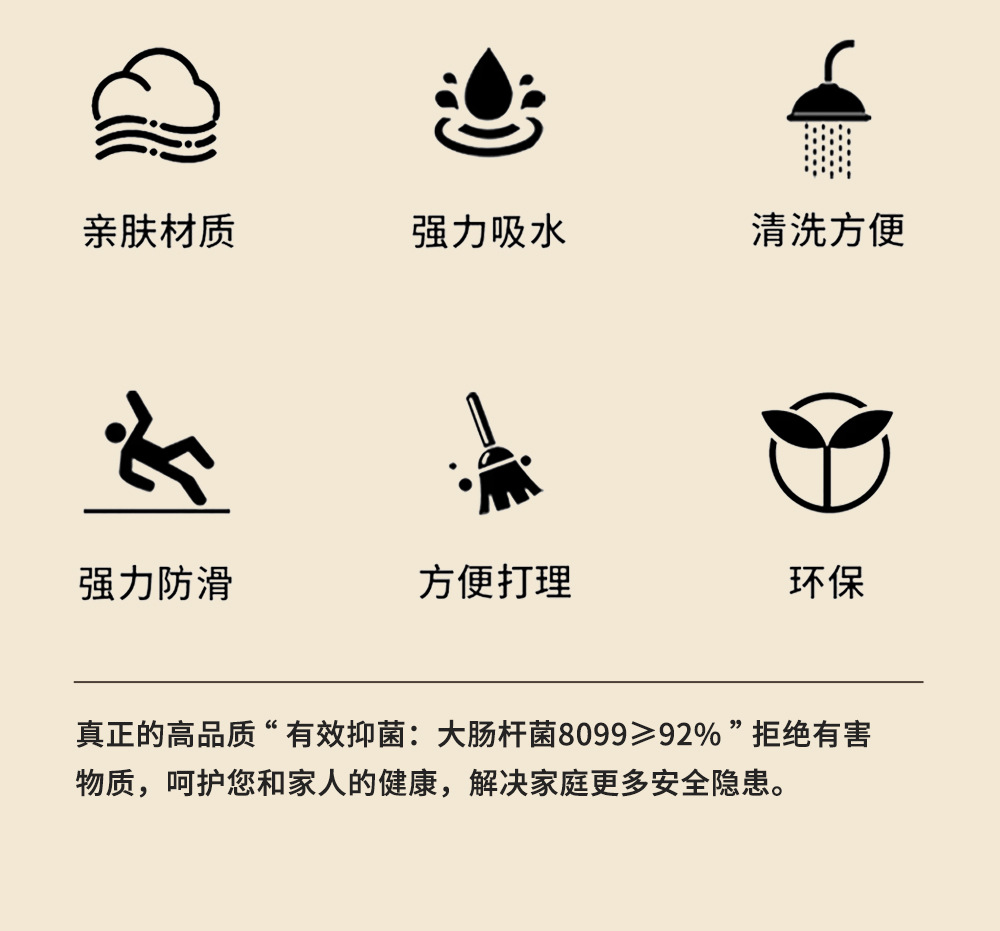 亲肤材质

强力吸水

清洗方便

强力防滑

方便打理

环保

真正的高品质“有效抑菌：大肠杆菌8099≥92%”拒绝有害物质，呵护您和家人的健康，解决家庭更多安全隐患。