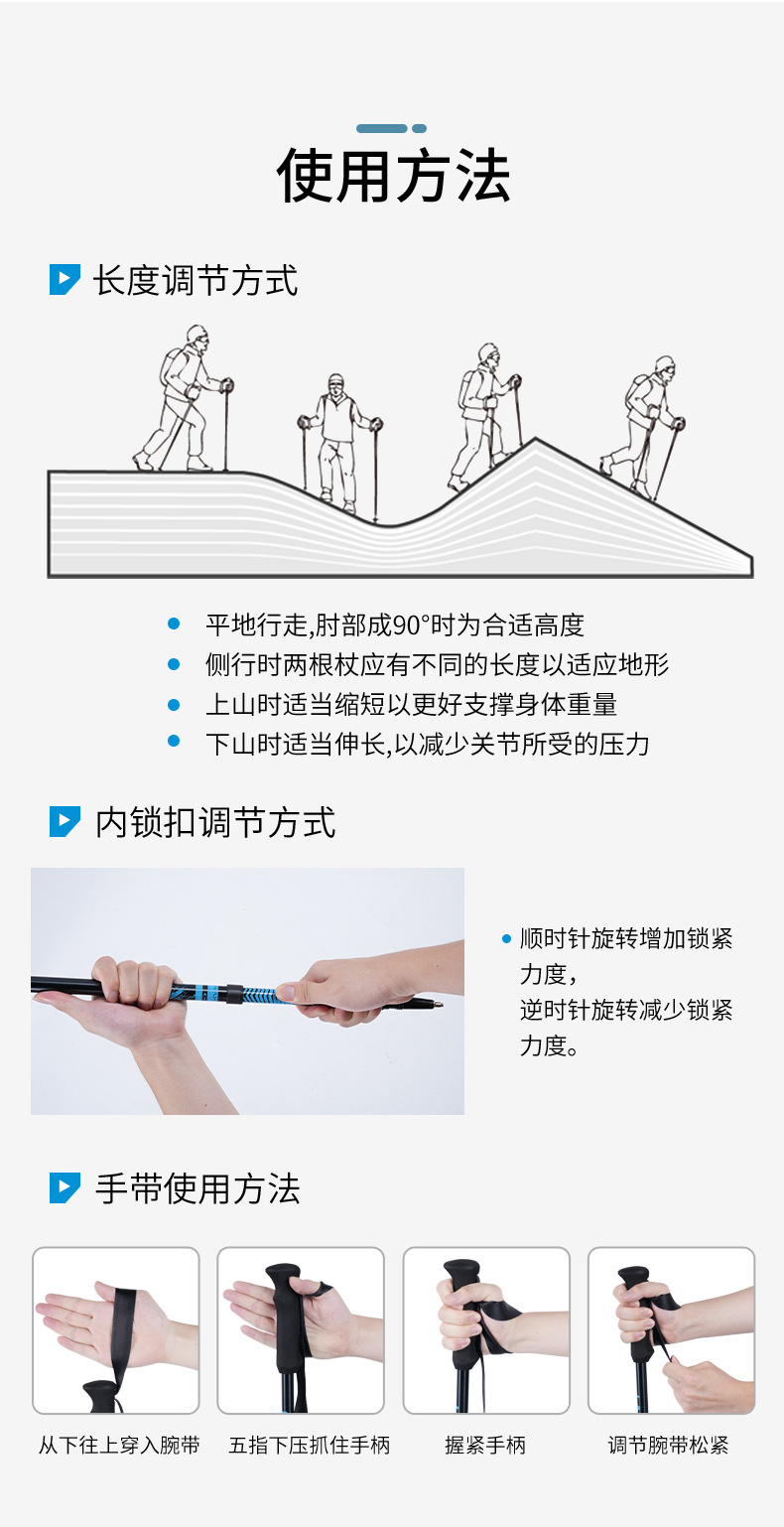 使用方法

长度调节方式

平地行走,肘部成90°时为合适高度
侧行时两根杖应有不同的长度以适应地形
上山时适当缩短以更好支撑身体重量
下山时适当伸长,以减少关节所受的压力

内锁扣调节方式

顺时针旋转增加锁紧力度,
逆时针旋转减少锁紧力度。

手带使用方法

从下往上穿入腕带

五指下压抓住手柄

握紧手柄

调节腕带松紧