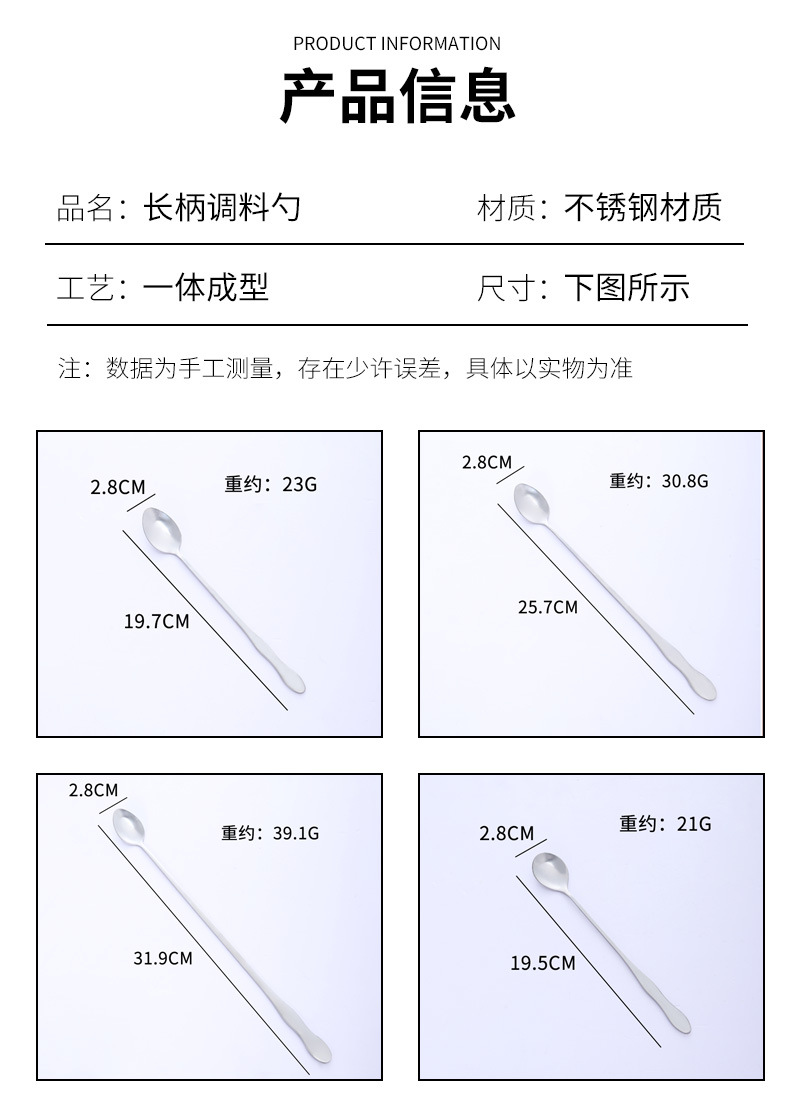 PRODUCT INFORMATION

产品信息

品名：长柄调料勺

材质：不锈钢材质

工艺：一体成型

尺寸：下图所示

注：数据为手工测量，存在少许误差，具体以实物为准

2.8CM

重约：23G

19.7CM

2.8CM

重约：30.8G

25.7CM

2.8CM

重约：39.1G

31.9CM

2.8CM

重约：21G

19.5CM