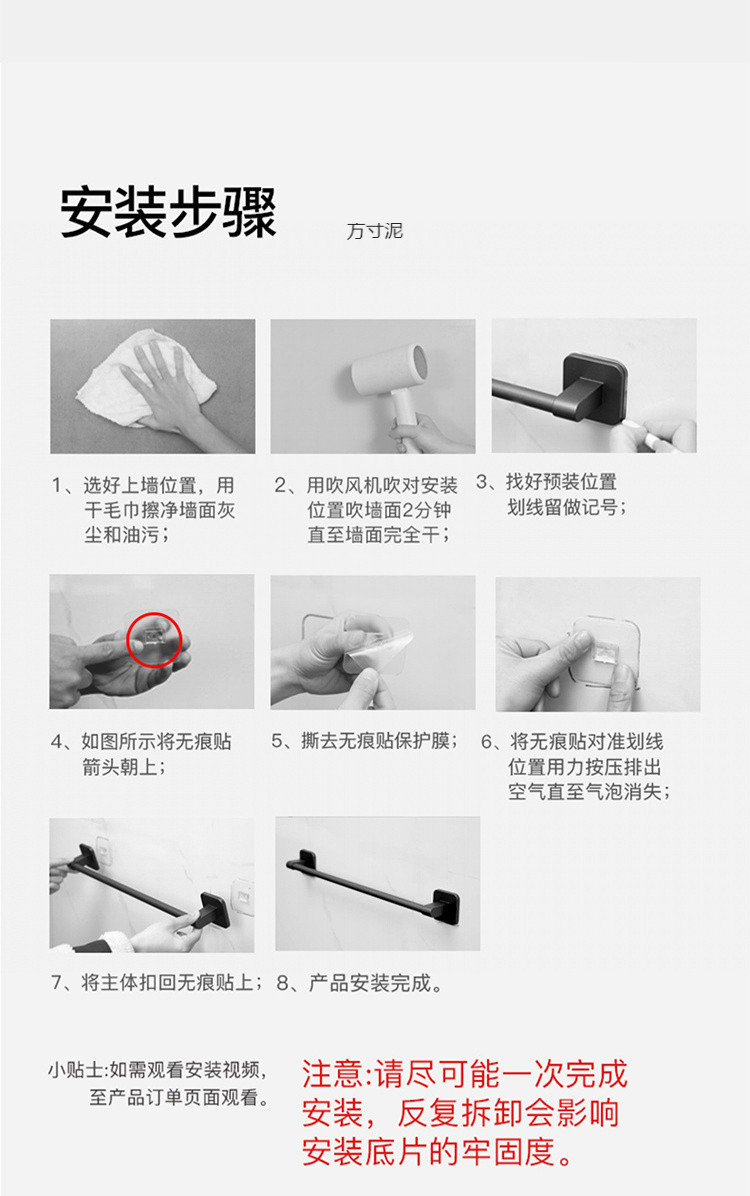 安装步骤

方寸泥

1、选好上墙位置，用干毛巾擦净墙面灰尘和油污；

2、用吹风机吹对安装位置吹墙面2分钟直至墙面完全干；

3、找好预装位置划线留做记号；

4、如图所示将无痕贴箭头朝上；

5、撕去无痕贴保护膜；

6、将无痕贴对准划线位置用力按压排出空气直至气泡消失；

7、将主体扣回无痕贴上；

8、产品安装完成。

小贴士:如需观看安装视频，至产品订单页面观看。

注意:请尽可能一次完成安装，反复拆卸会影响安装底片的牢固度。