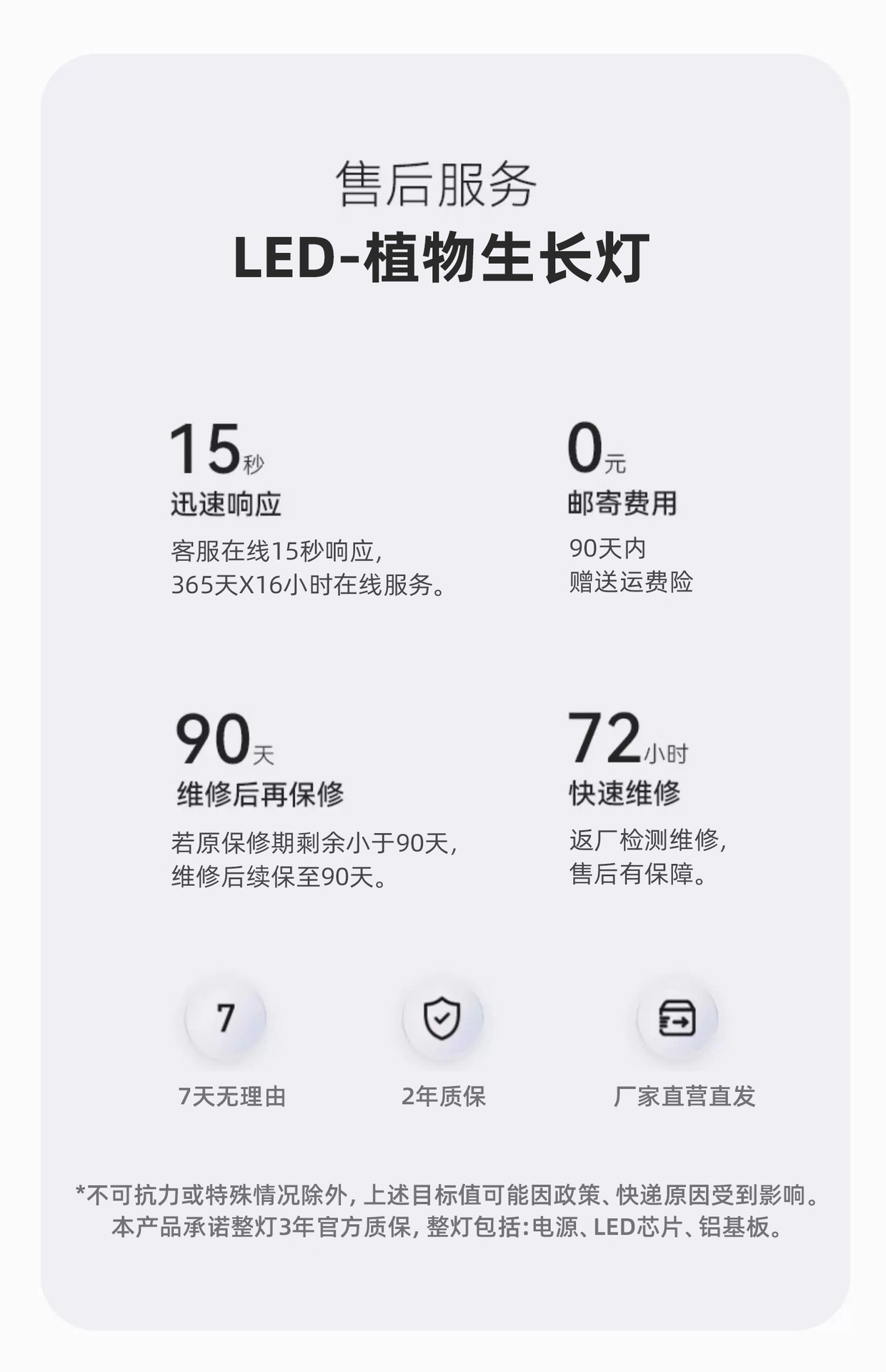 售后服务
LED-植物生长灯

15秒
迅速响应
客服在线15秒响应，
365天X16小时在线服务。

0元
邮寄费用
90天内
赠送运费险

90天
维修后再保修
若原保修期剩余小于90天，
维修后续保至90天。

72小时
快速维修
返厂检测维修，
售后有保障。

7
7天无理由

2年质保

厂家直营直发

*不可抗力或特殊情况除外，上述目标值可能因政策、快递原因受到影响。
本产品承诺整灯3年官方质保，整灯包括：电源、LED芯片、铝基板。