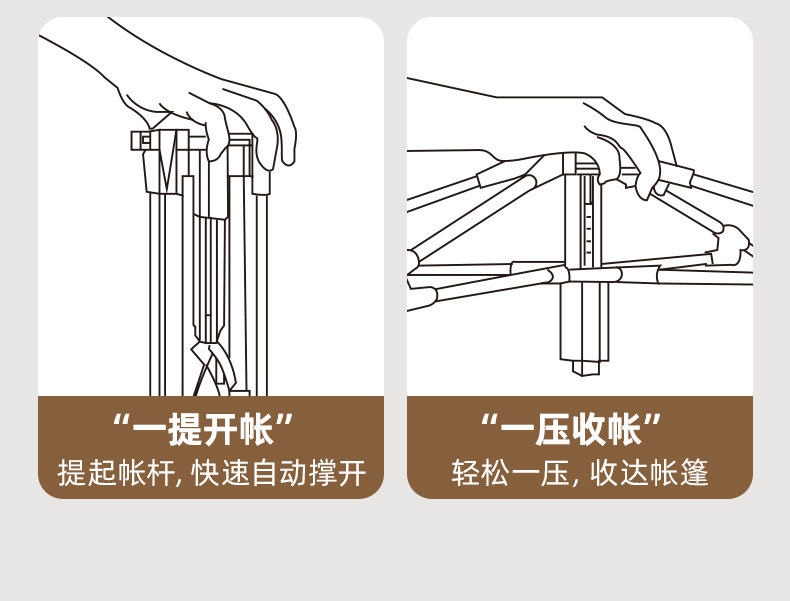 “一提开帐”
提起帐杆, 快速自动撑开

“一压收帐”
轻松一压, 收达帐篷