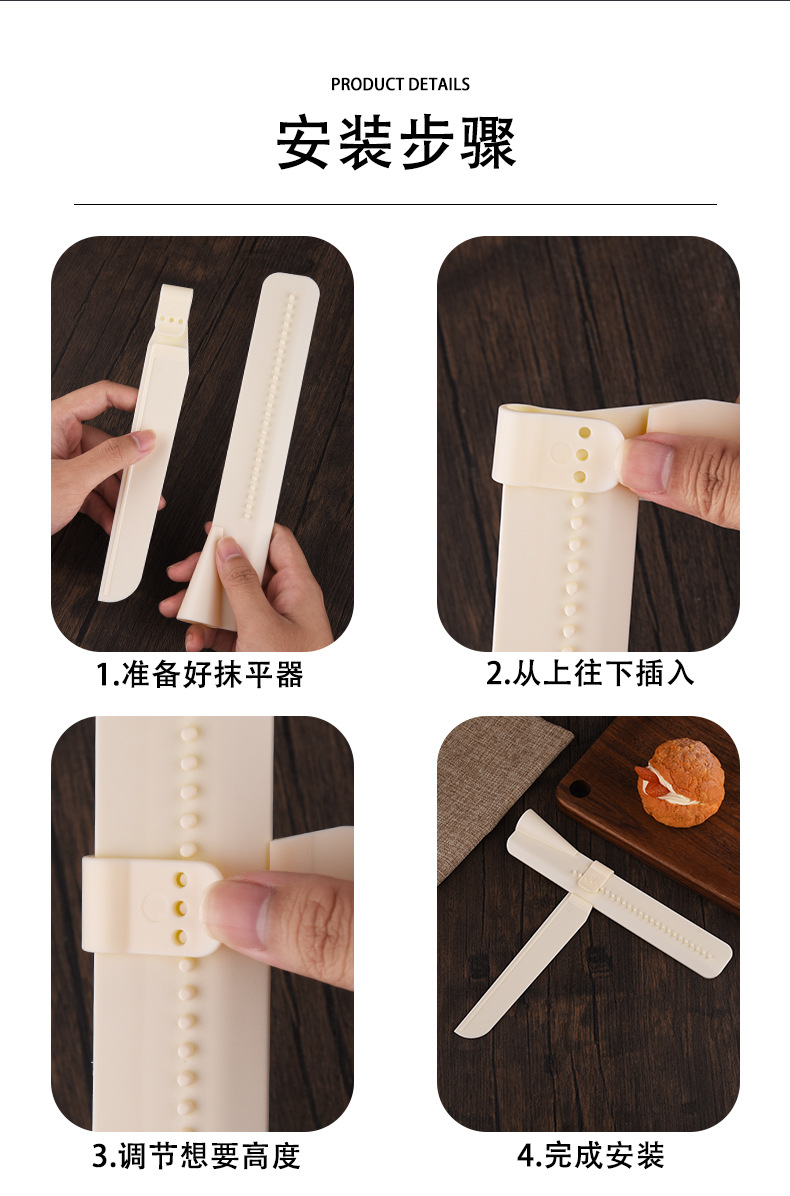 PRODUCT DETAILS

安装步骤

1.准备好抹平器

2.从上往下插入

3.调节想要高度

4.完成安装