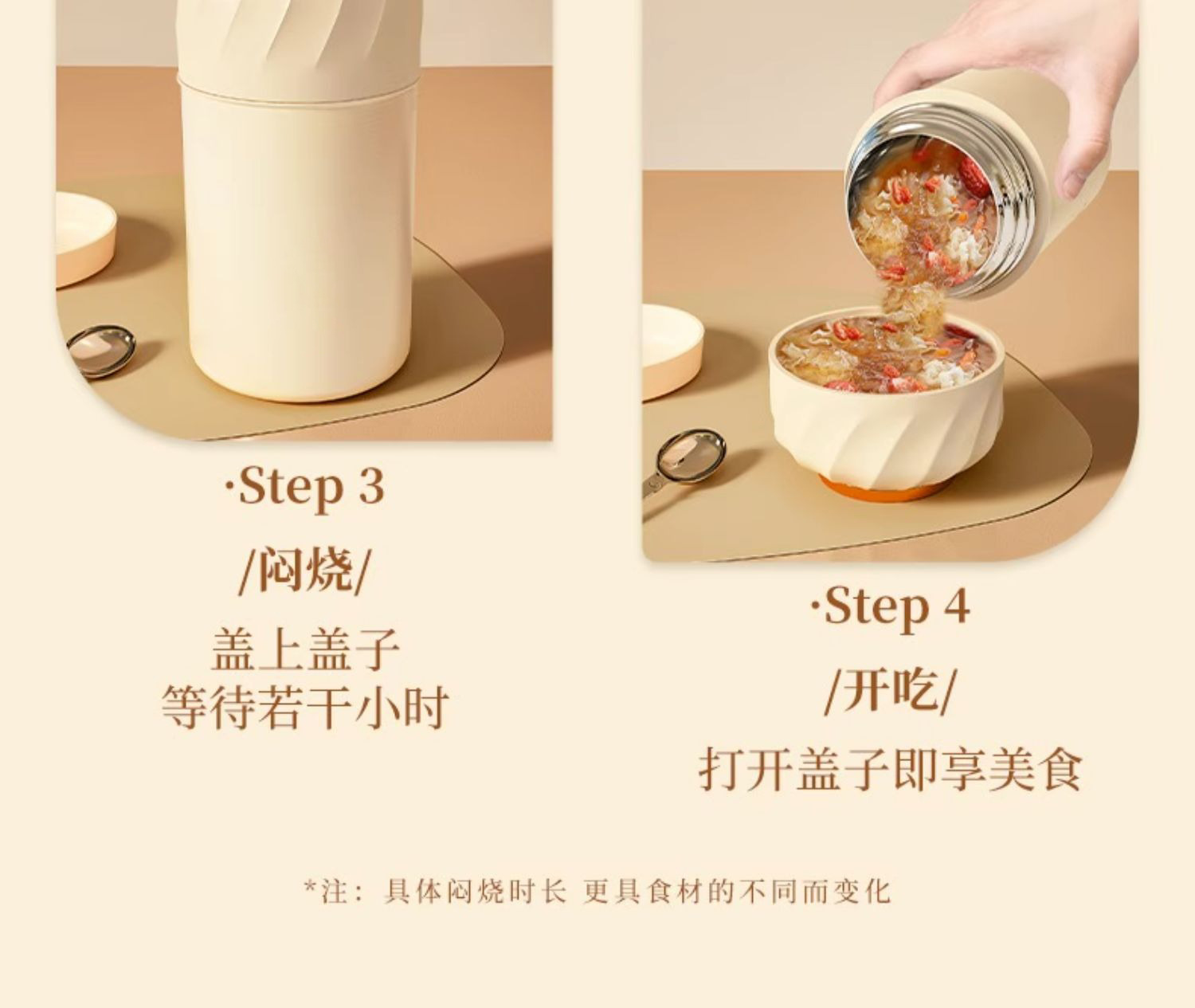 ·Step 3

/闷烧/

盖上盖子
等待若干小时

·Step 4

/开吃/

打开盖子即享美食

*注：具体闷烧时长 更具食材的不同而变化