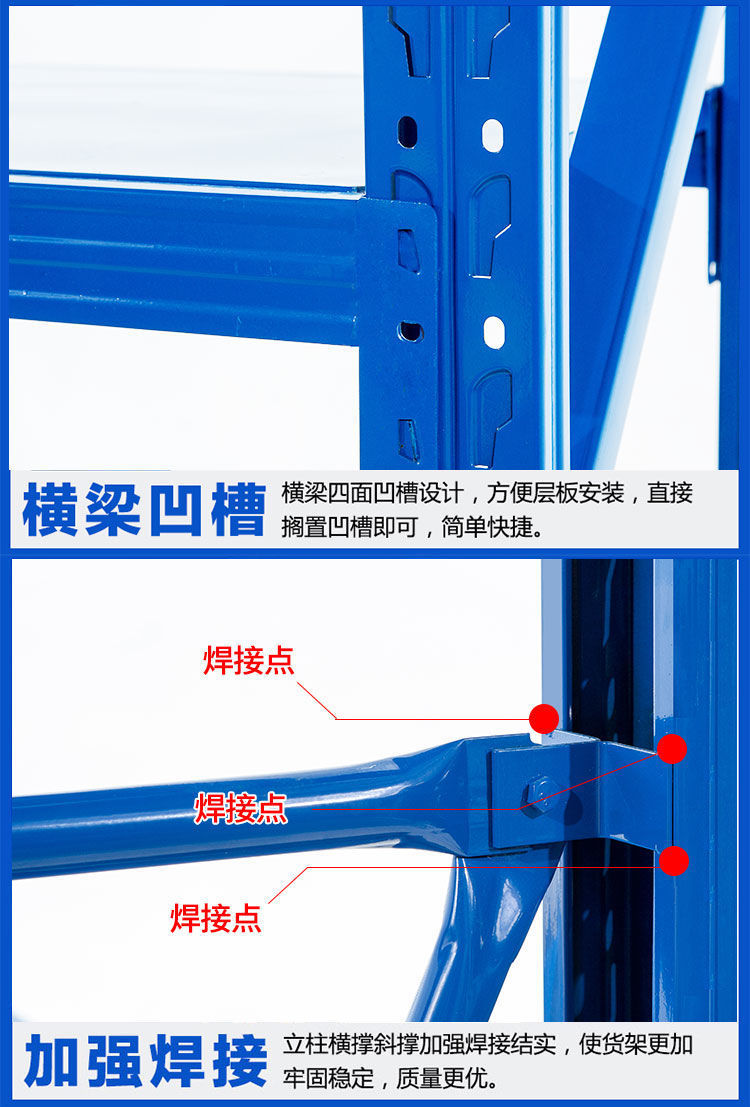 横梁凹槽

横梁四面凹槽设计，方便层板安装，直接搁置凹槽即可，简单快捷。

焊接点

焊接点

焊接点

加强焊接

立柱横撑斜撑加强焊接结实，使货架更加牢固稳定，质量更优。